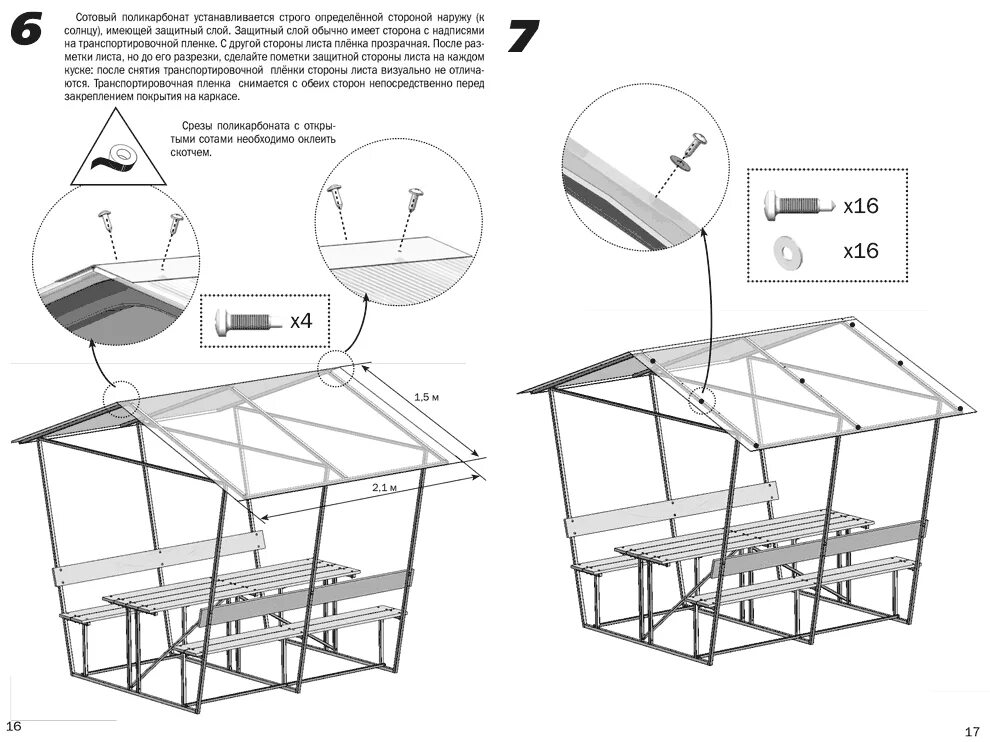 6

Сотовый поликарбонат устанавливается строго определённой стороной наружу (к солнцу), имеющей защитный слой. Защитный слой обычно имеет сторона с надписями на транспортировочной пленке. С другой стороны листа плёнка прозрачная. После разметки листа, но до его разрезки, сделайте пометки защитной стороны листа на каждом куске: после снятия транспортировочной плёнки стороны листа визуально не отличаются. Транспортировочная пленка снимается с обеих сторон непосредственно перед закреплением покрытия на каркасе.

Срезы поликарбоната с открытыми сотами необходимо оклеить скотчем.

x4

1,5 м

2,1 м

16

7

x16

x16

17