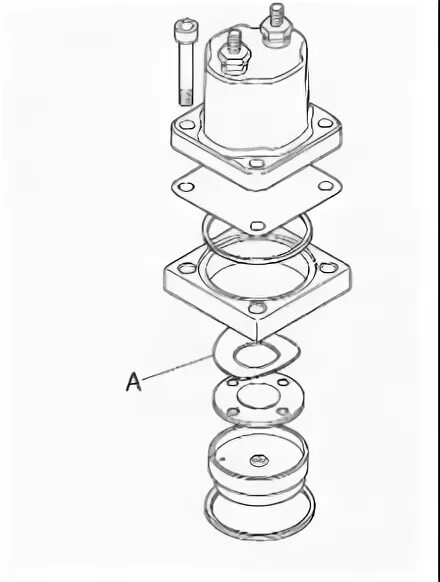 A