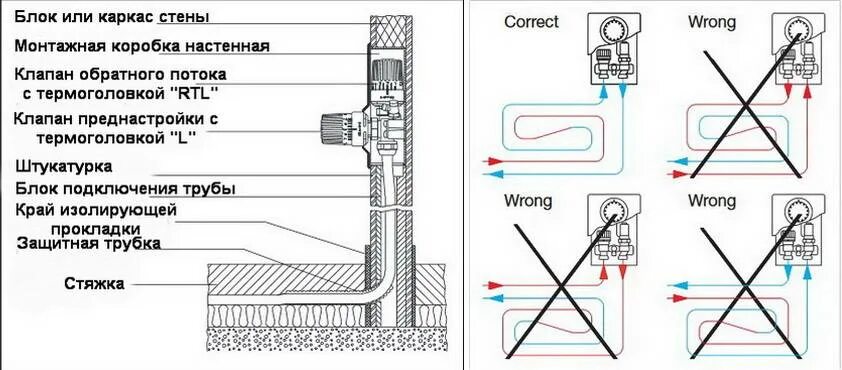 Блок или каркас стены
Монтажная коробка настенная
Клапан обратного потока с термоголовкой "RTL"
Клапан преднастройки с термоголовкой "L"
Штукатурка
Блок подключения трубы
Край изолирующей прокладки
Защитная трубка
Стяжка

Correct
Wrong
Wrong
Wrong