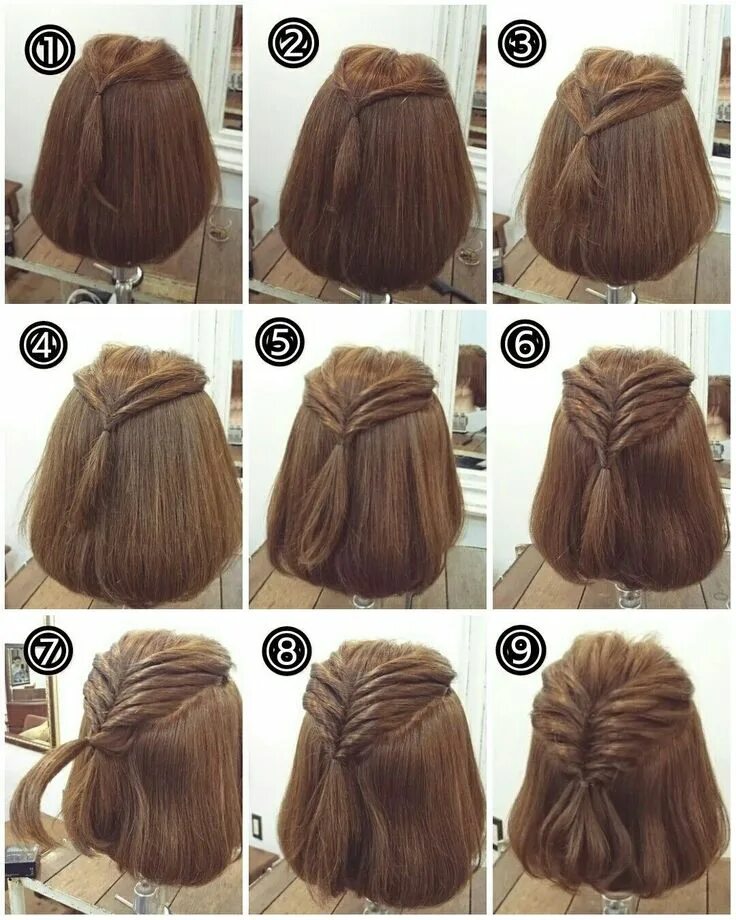 ①
②
③
④
⑤
⑥
⑦
⑧
⑨