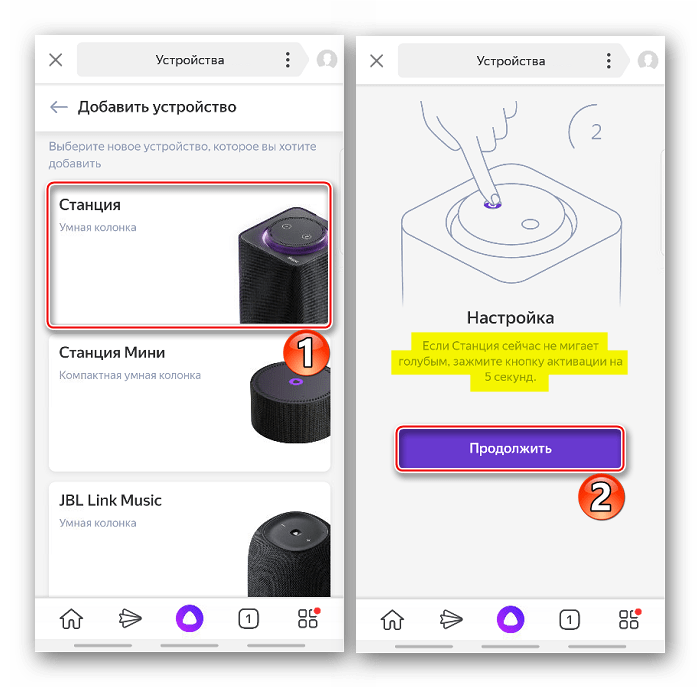 Устройства

Добавить устройство

Выберите новое устройство, которое вы хотите добавить

Станция
Умная колонка

1

Станция Мини
Компактная умная колонка

JBL Link Music
Умная колонка

1

Устройства

2

Настройка

Если Станция сейчас не мигает голубым, зажмите кнопку активации на 5 секунд.

Продолжить

2

1