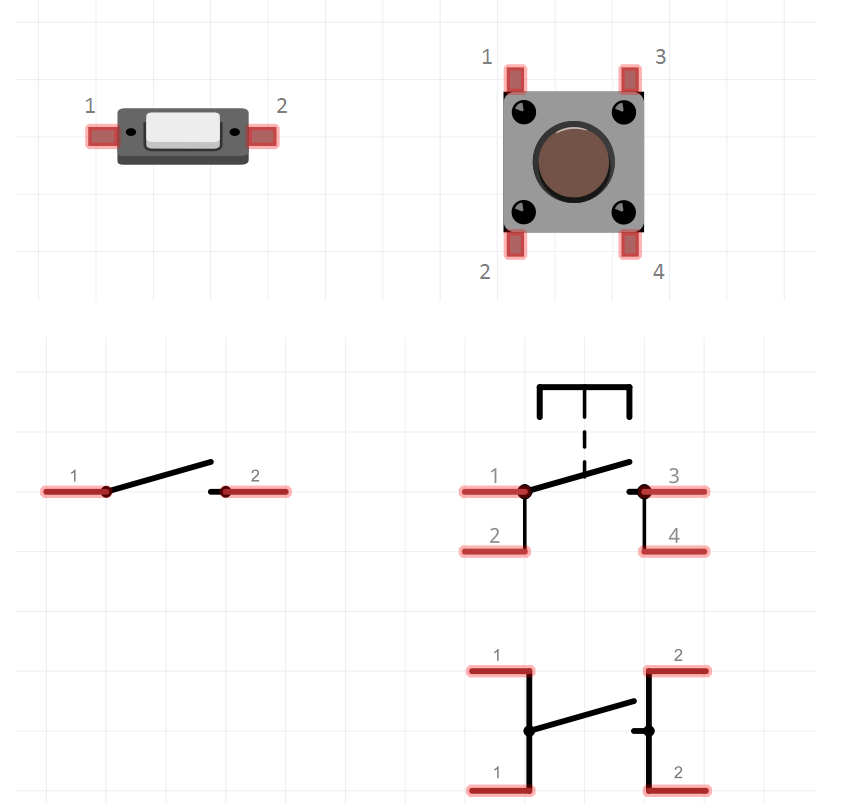 1
2
1
3
2
4
1
2
1
3
2
4
1
2
1
2