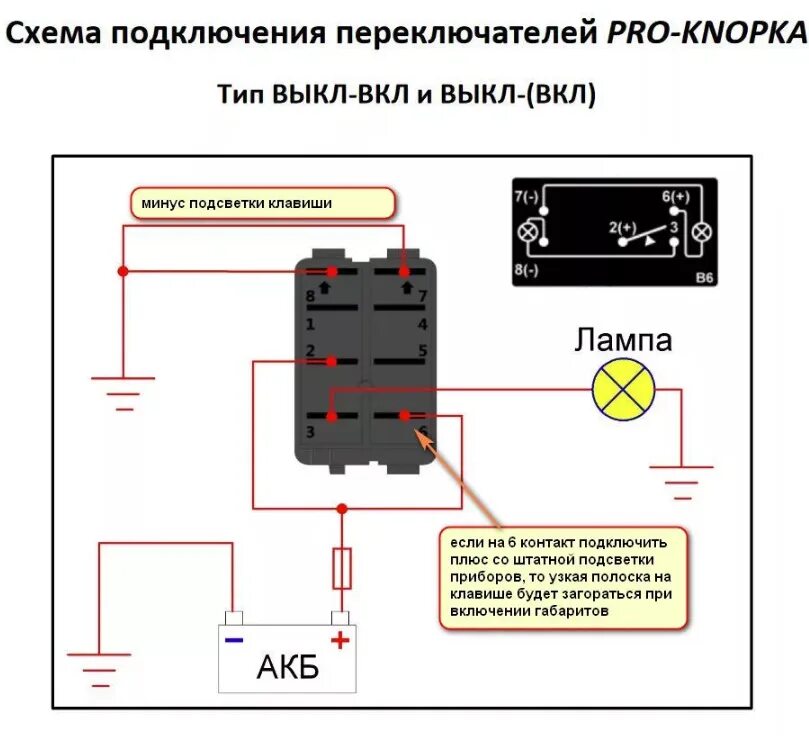 Схема подключения переключателей PRO-KNOPKA

Тип ВЫКЛ-ВКЛ и ВЫКЛ-(ВКЛ)

минус подсветки клавиши

7(-)
6(+)
2(+)
3
8(-)
B6

8
7
1
4
2
5
3
6

Лампа

если на 6 контакт подключить плюс со штатной подсветки приборов, то узкая полоска на клавише будет загораться при включении габаритов

−
+
АКБ