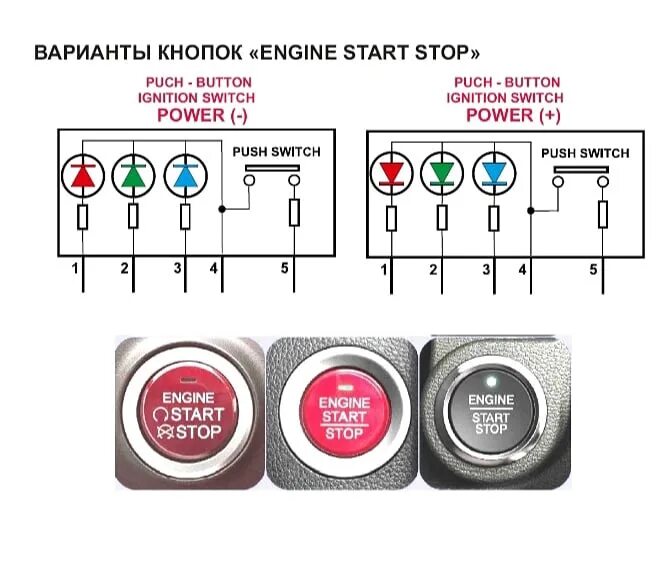 ВАРИАНТЫ КНОПОК «ENGINE START STOP»

PUCH - BUTTON
IGNITION SWITCH
POWER (-)

PUSH SWITCH

1 2 3 4 5

PUCH - BUTTON
IGNITION SWITCH
POWER (+)

PUSH SWITCH

1 2 3 4 5

ENGINE
START
STOP

ENGINE
START
STOP

ENGINE
START
STOP