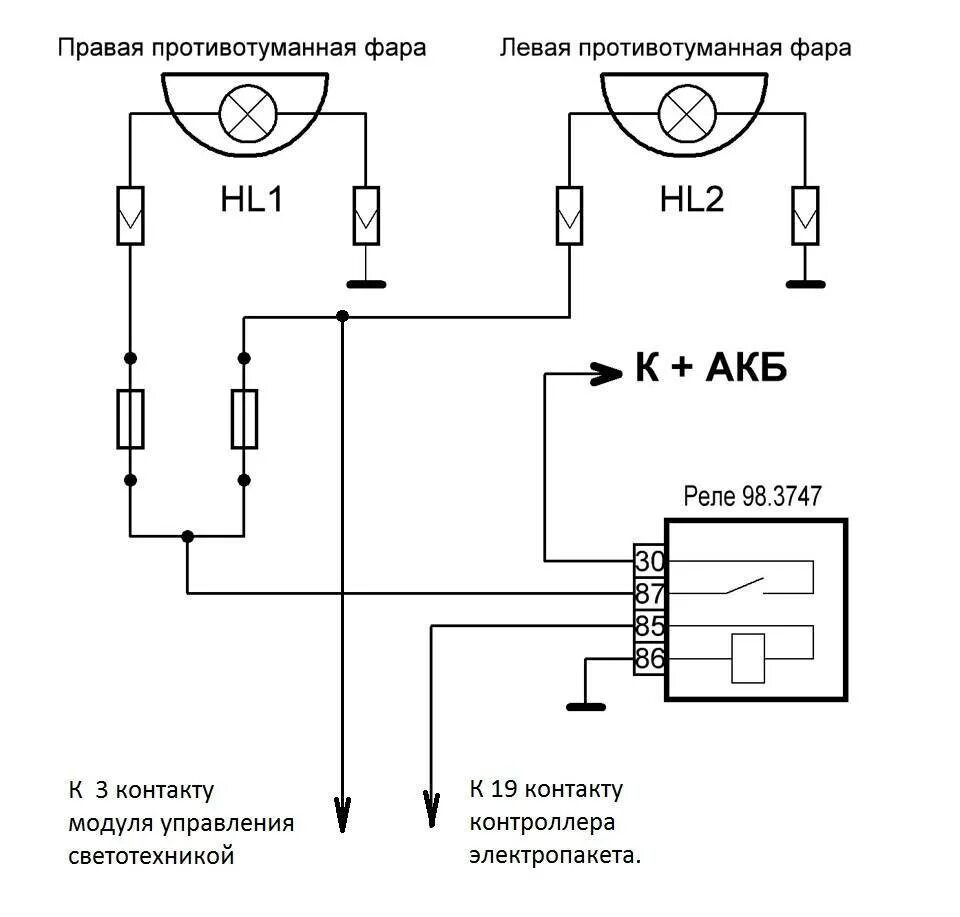 Правая противотуманная фара

Левая противотуманная фара

HL1

HL2

К + АКБ

Реле 98.3747

30
87
85
86

К 3 контакту модуля управления светотехникой

К 19 контакту контроллера электропакета.