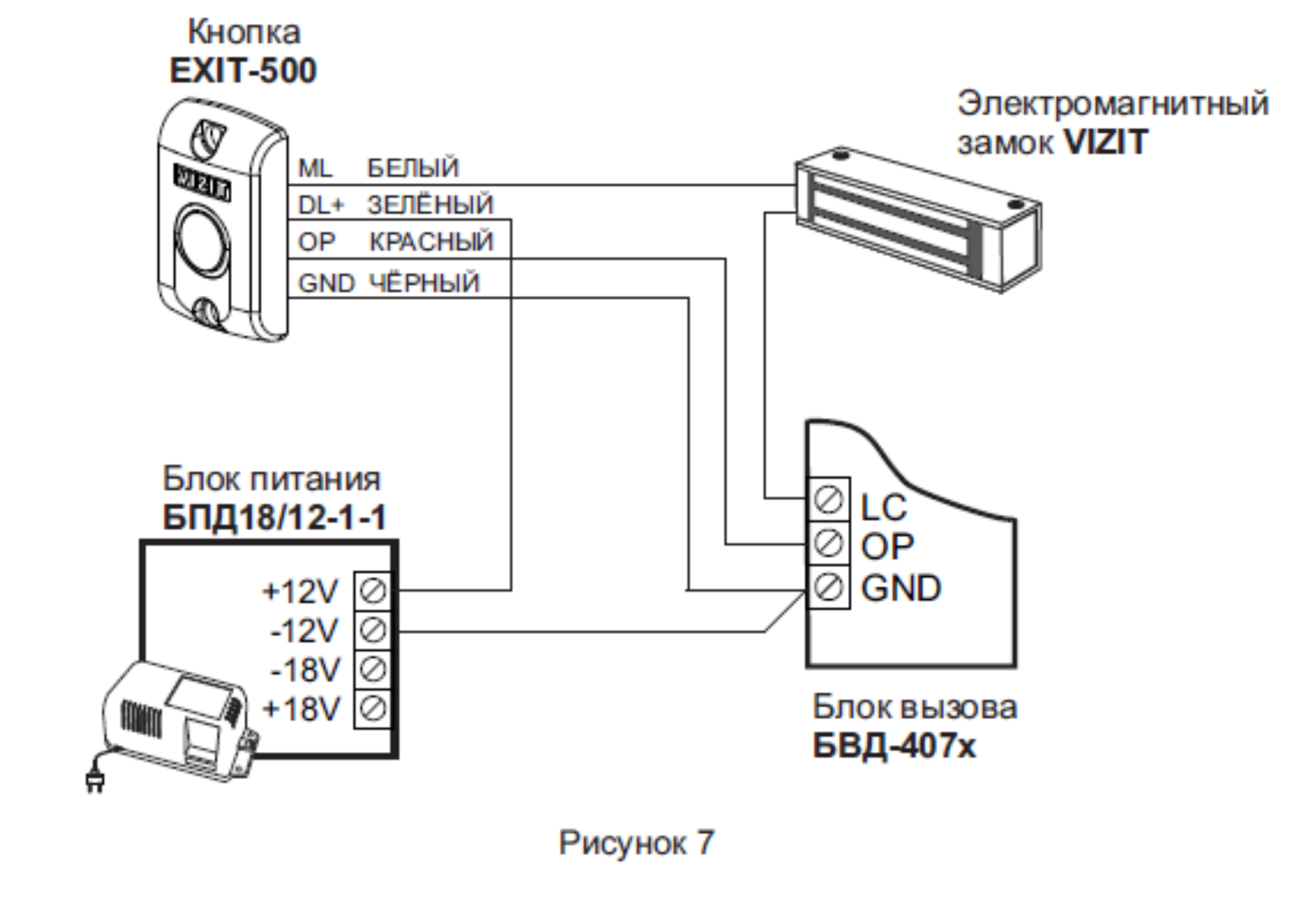 Кнопка
EXIT-500

VIZIT

ML БЕЛЫЙ
DL+ ЗЕЛЁНЫЙ
OP КРАСНЫЙ
GND ЧЁРНЫЙ

Электромагнитный замок VIZIT

Блок питания
БПД18/12-1-1

+12V
-12V
-18V
+18V

LC
OP
GND

Блок вызова
БВД-407х

Рисунок 7