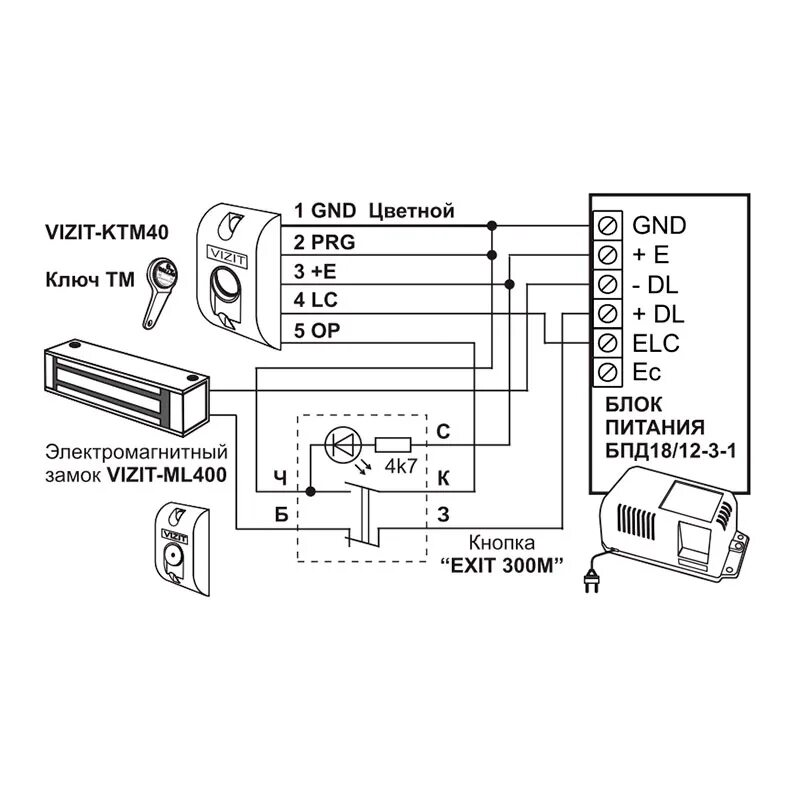 VIZIT-KTM40

Ключ ТМ

VIZIT

1 GND Цветной
2 PRG
3 +E
4 LC
5 OP

GND
+ E
- DL
+ DL
ELC
Ec

БЛОК ПИТАНИЯ БПД18/12-3-1

Электромагнитный замок VIZIT-ML400

VIZIT

С
4k7
Ч
К
Б
З

Кнопка "EXIT 300M"