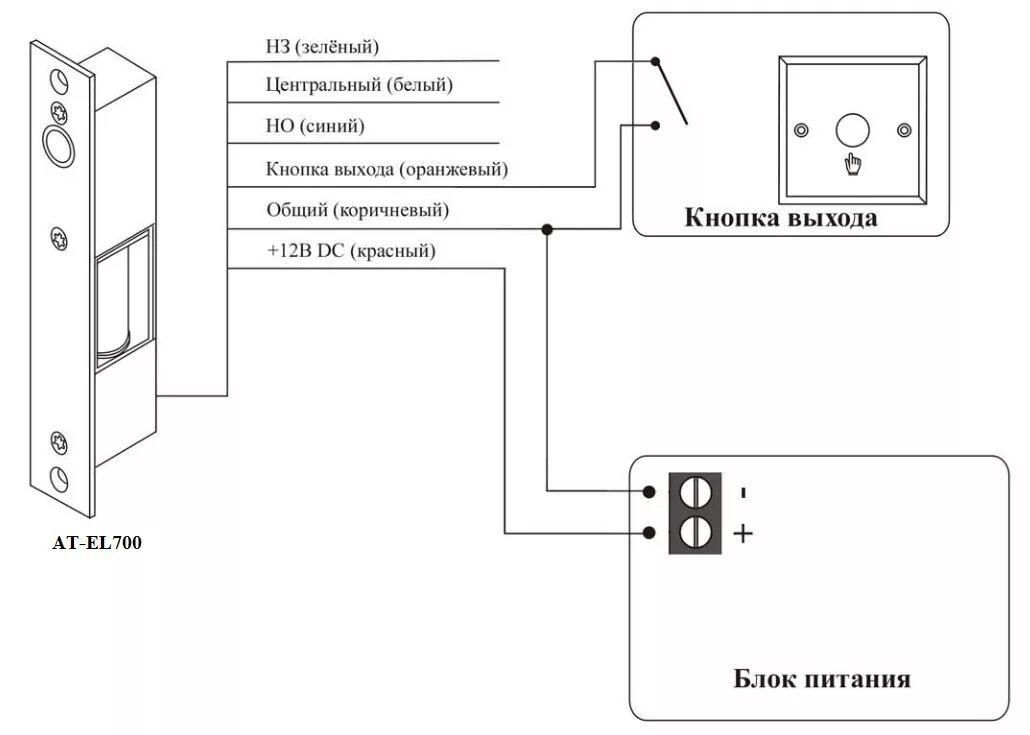 НЗ (зелёный)
Центральный (белый)
НО (синий)
Кнопка выхода (оранжевый)
Общий (коричневый)
+12В DC (красный)

Кнопка выхода

AT-EL700

-
+

Блок питания