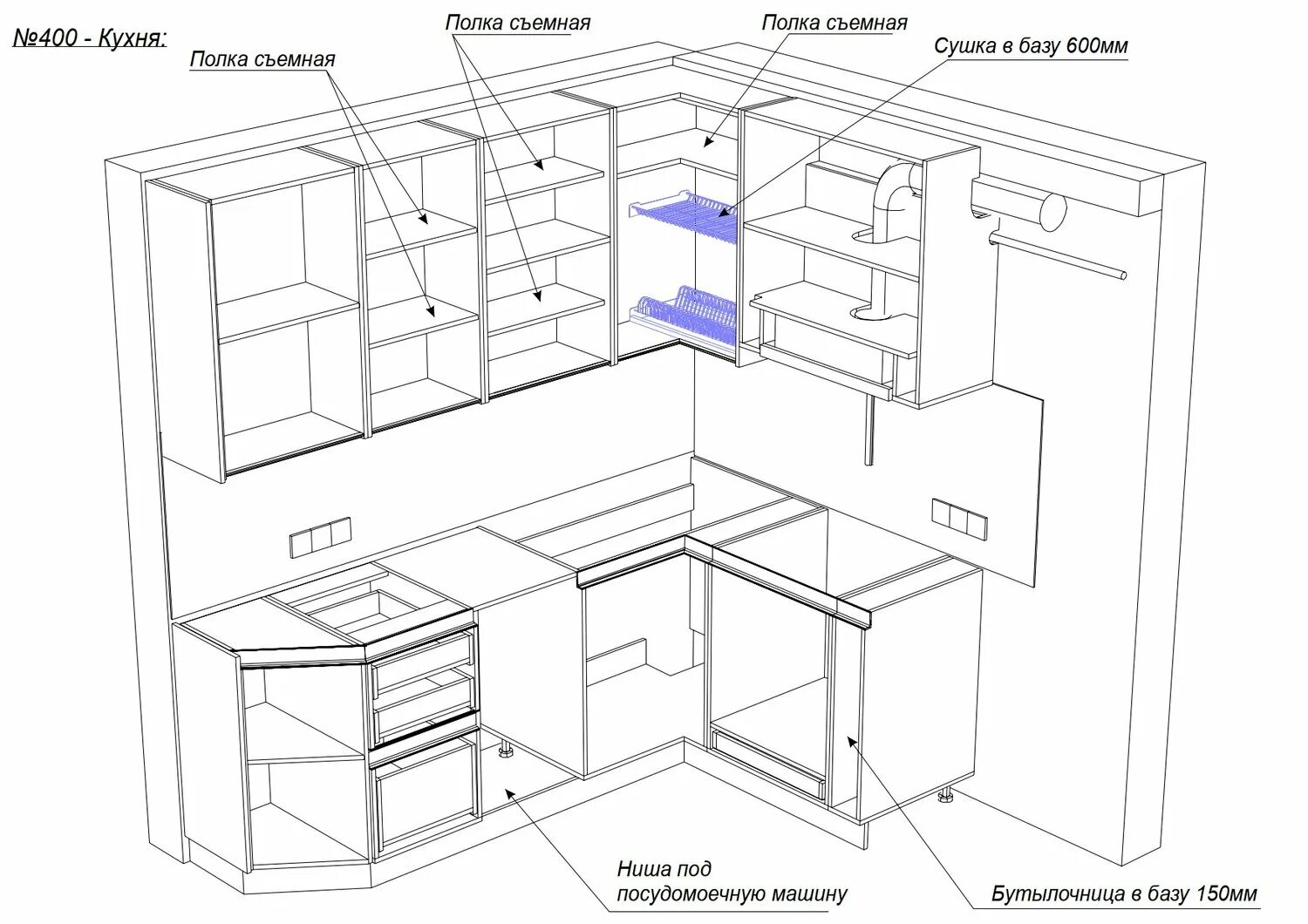 №400 - Кухня:

Полка съемная

Полка съемная

Полка съемная

Сушка в базу 600мм

Ниша под посудомоечную машину

Бутылочница в базу 150мм