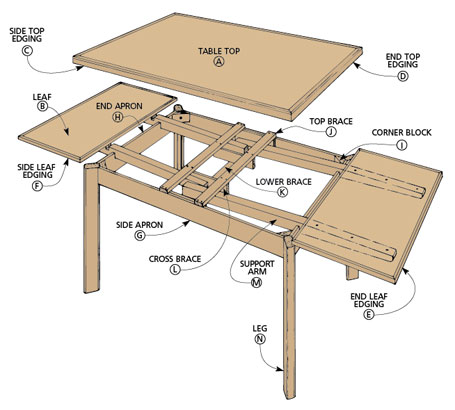 SIDE TOP EDGING
C

TABLE TOP
A

END TOP EDGING
D

LEAF
B

END APRON
H

TOP BRACE
J

CORNER BLOCK
I

SIDE LEAF EDGING
F

LOWER BRACE
K

SIDE APRON
G

CROSS BRACE
L

SUPPORT ARM
M

END LEAF EDGING
E

LEG
N