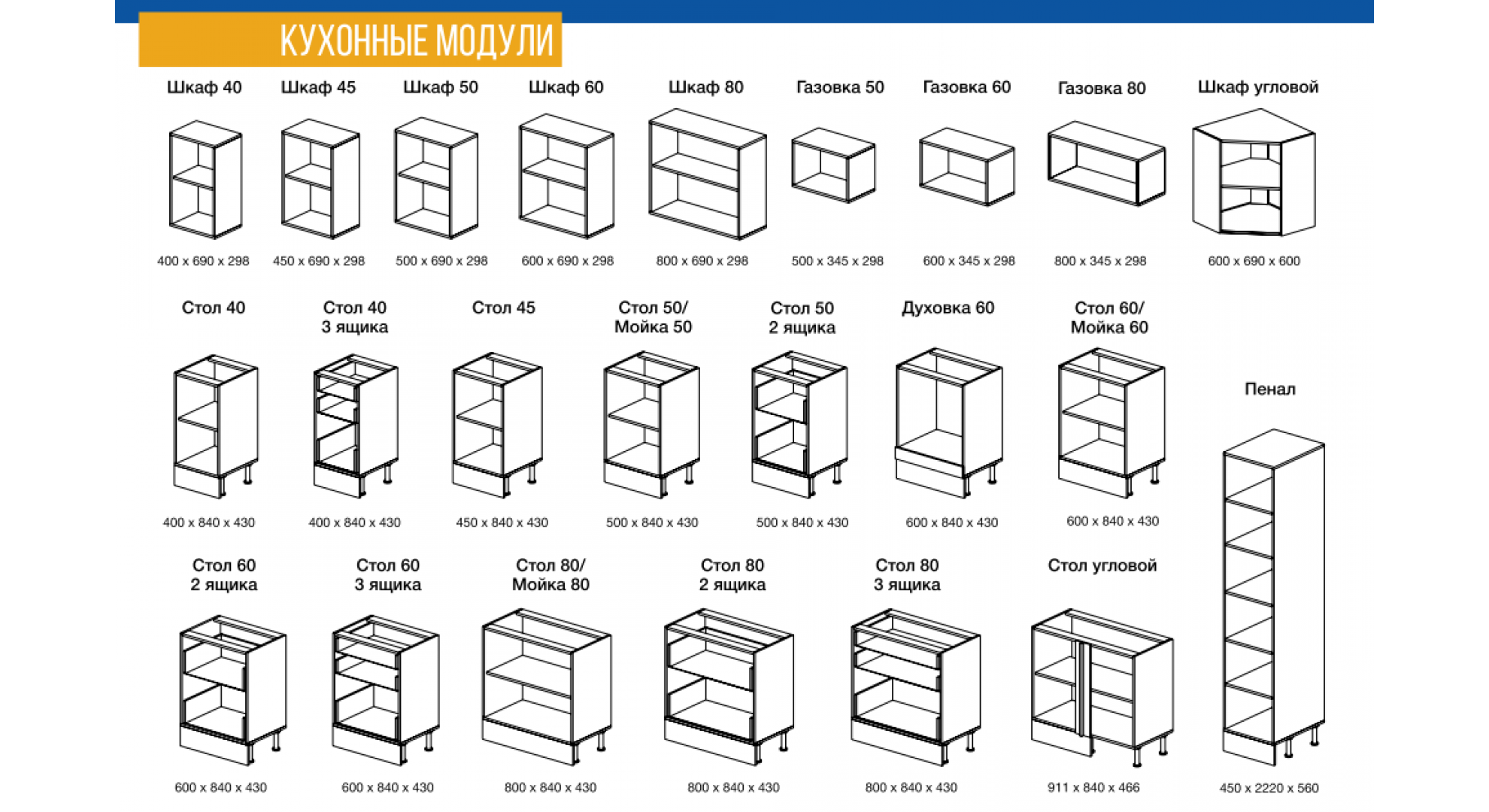 КУХОННЫЕ МОДУЛИ

Шкаф 40
400 x 690 x 298

Шкаф 45
450 x 690 x 298

Шкаф 50
500 x 690 x 298

Шкаф 60
600 x 690 x 298

Шкаф 80
800 x 690 x 298

Газовка 50
500 x 345 x 298

Газовка 60
600 x 345 x 298

Газовка 80
800 x 345 x 298

Шкаф угловой
600 x 690 x 600

Стол 40
400 x 840 x 430

Стол 40
3 ящика
400 x 840 x 430

Стол 45
450 x 840 x 430

Стол 50/
Мойка 50
500 x 840 x 430

Стол 50
2 ящика
500 x 840 x 430

Духовка 60
600 x 840 x 430

Стол 60/
Мойка 60
600 x 840 x 430

Пенал
450 x 2220 x 560

Стол 60
2 ящика
600 x 840 x 430

Стол 60
3 ящика
600 x 840 x 430

Стол 80/
Мойка 80
800 x 840 x 430

Стол 80
2 ящика
800 x 840 x 430

Стол 80
3 ящика
800 x 840 x 430

Стол угловой
911 x 840 x 466