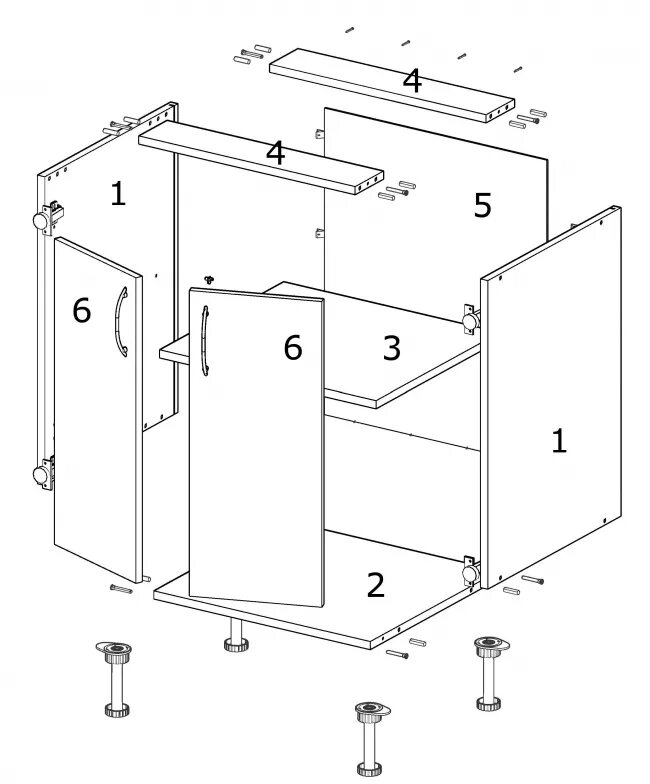 4
4
1
5
6
6
3
1
2