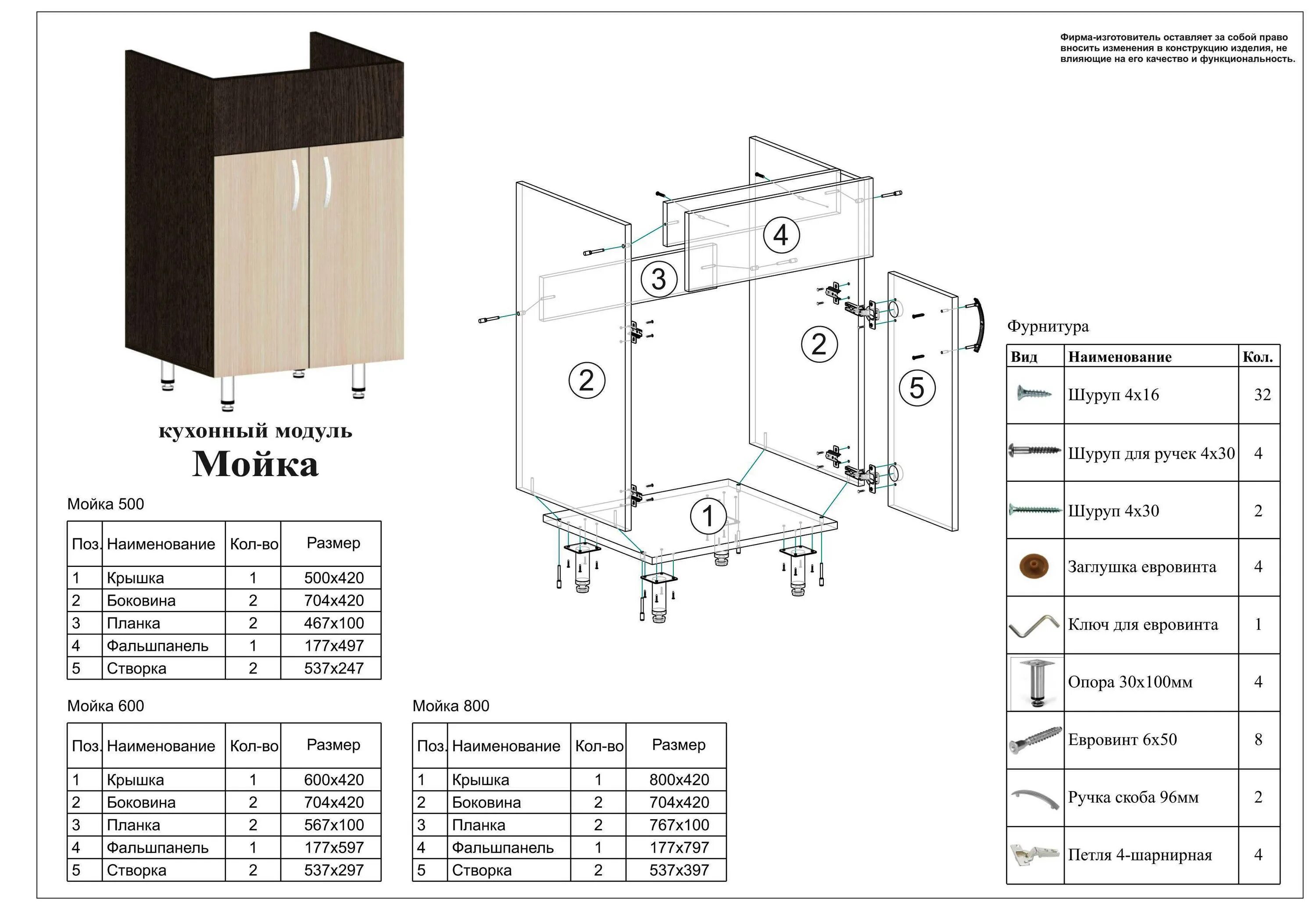 Фирма-изготовитель оставляет за собой право вносить изменения в конструкцию изделия, не влияющие на его качество и функциональность.

кухонный модуль
Мойка

4
3
2
2
5
1

Мойка 500

| Поз. | Наименование | Кол-во | Размер |
|---|---|---|---|
| 1 | Крышка | 1 | 500x420 |
| 2 | Боковина | 2 | 704x420 |
| 3 | Планка | 2 | 467x100 |
| 4 | Фальшпанель | 1 | 177x497 |
| 5 | Створка | 2 | 537x247 |

Мойка 600

| Поз. | Наименование | Кол-во | Размер |
|---|---|---|---|
| 1 | Крышка | 1 | 600x420 |
| 2 | Боковина | 2 | 704x420 |
| 3 | Планка | 2 | 567x100 |
| 4 | Фальшпанель | 1 | 177x597 |
| 5 | Створка | 2 | 537x297 |

Мойка 800

| Поз. | Наименование | Кол-во | Размер |
|---|---|---|---|
| 1 | Крышка | 1 | 800x420 |
| 2 | Боковина | 2 | 704x420 |
| 3 | Планка | 2 | 767x100 |
| 4 | Фальшпанель | 1 | 177x797 |
| 5 | Створка | 2 | 537x397 |

Фурнитура

| Вид | Наименование | Кол. |
|---|---|---|
| | Шуруп 4x16 | 32 |
| | Шуруп для ручек 4x30 | 4 |
| | Шуруп 4x30 | 2 |
| | Заглушка евровинта | 4 |
| | Ключ для евровинта | 1 |
| | Опора 30x100мм | 4 |
| | Евровинт 6x50 | 8 |
| | Ручка скоба 96мм | 2 |
| | Петля 4-шарнирная | 4 |