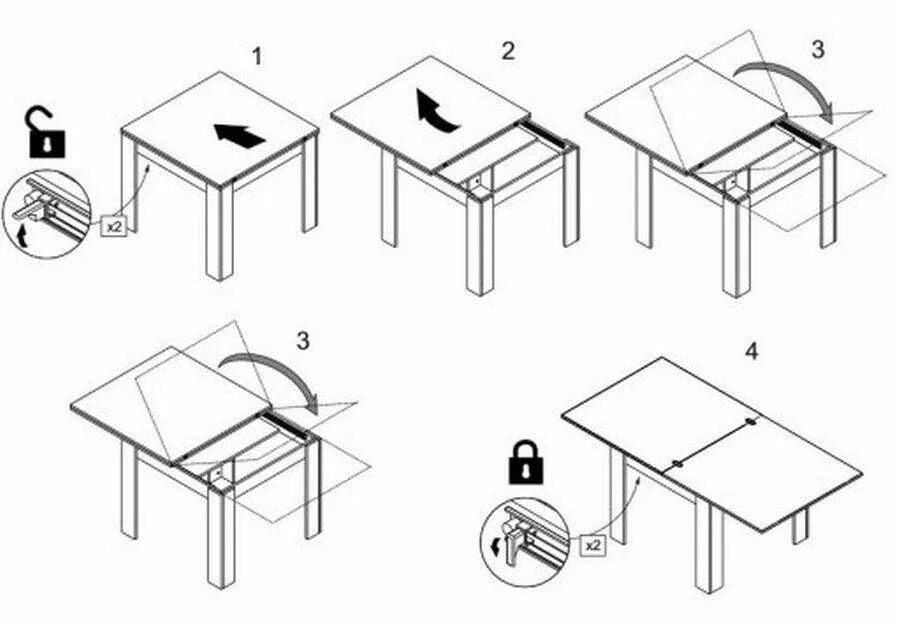 1
x2
2
3
3
4
x2