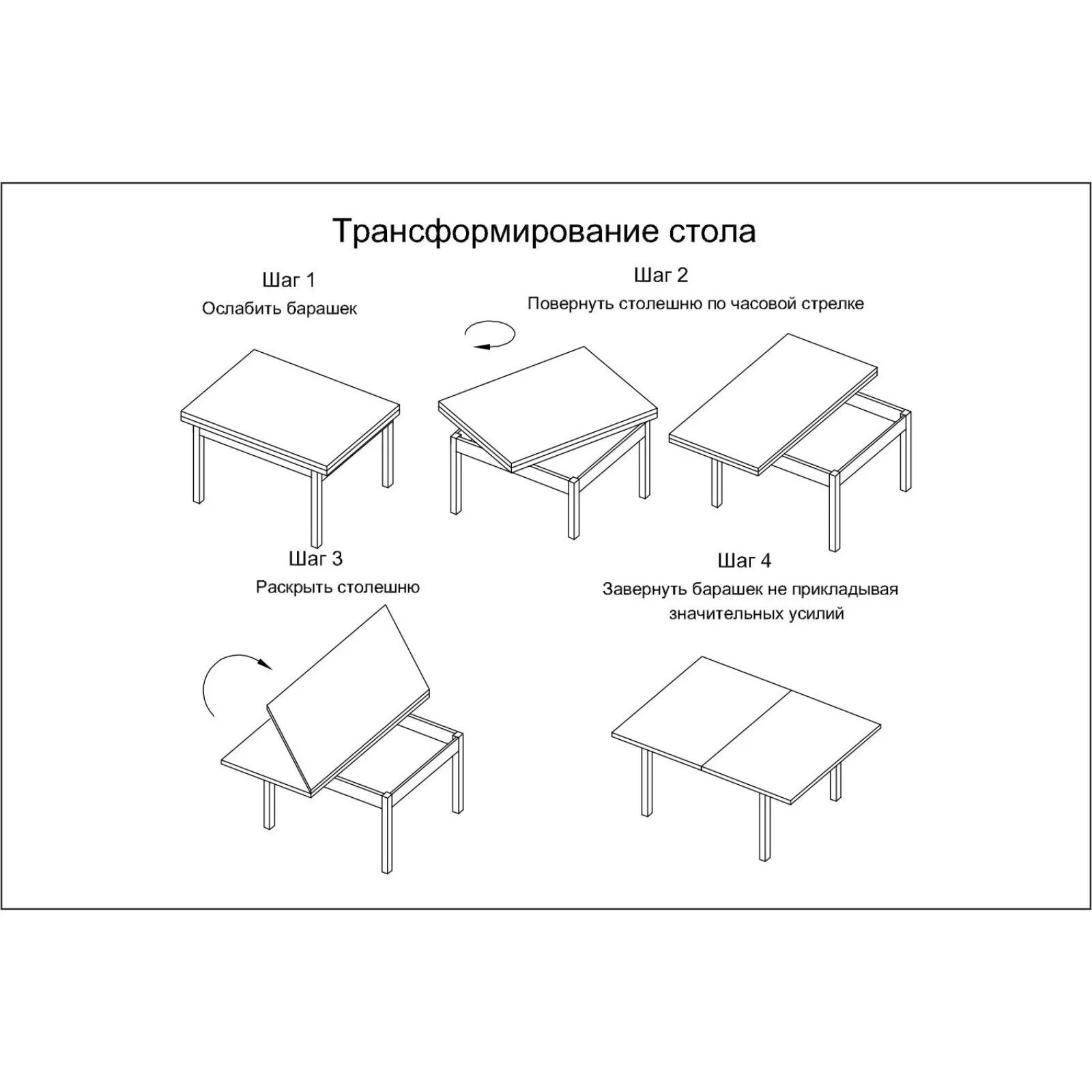 Трансформирование стола

Шаг 1
Ослабить барашек

Шаг 2
Повернуть столешню по часовой стрелке

Шаг 3
Раскрыть столешню

Шаг 4
Завернуть барашек не прикладывая значительных усилий