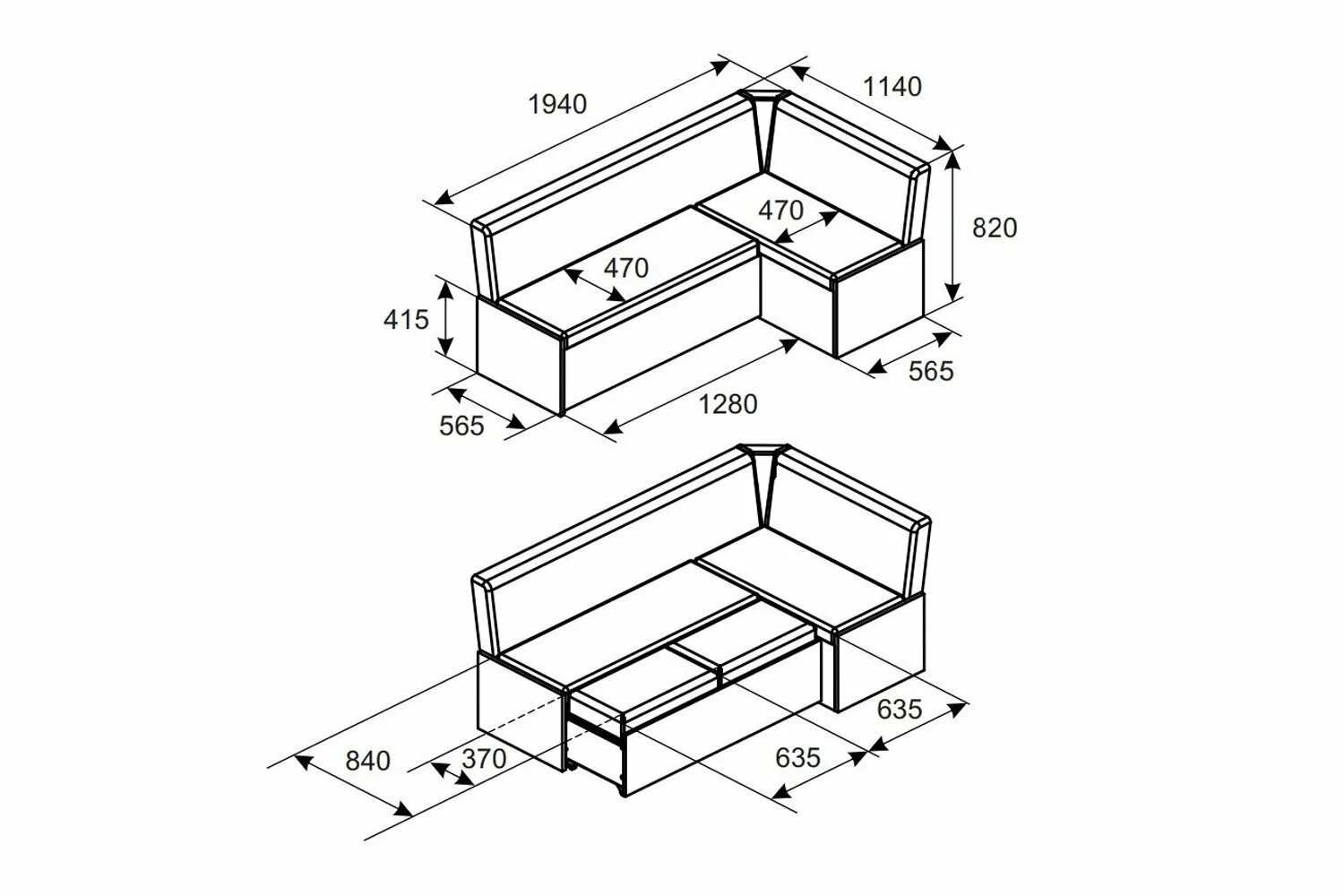 1940
1140
470
820
470
415
565
565
1280
635
840
370
635