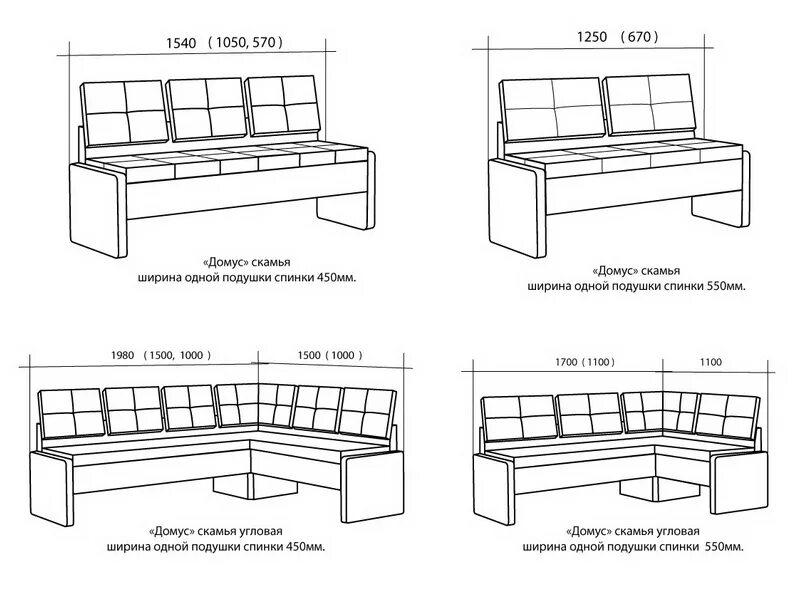 1540 ( 1050, 570 )

«Домус» скамья
ширина одной подушки спинки 450мм.

1250 ( 670 )

«Домус» скамья
ширина одной подушки спинки 550мм.

1980 ( 1500, 1000 )

1500 ( 1000 )

«Домус» скамья угловая
ширина одной подушки спинки 450мм.

1700 ( 1100 )

1100

«Домус» скамья угловая
ширина одной подушки спинки 550мм.