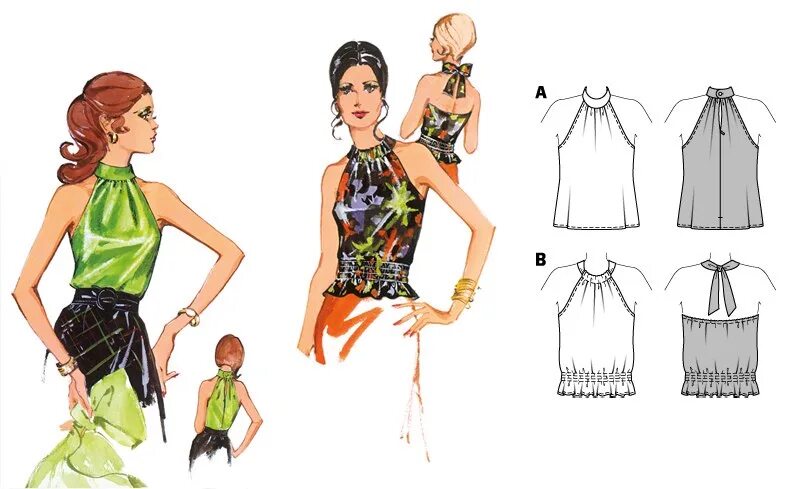 A

B