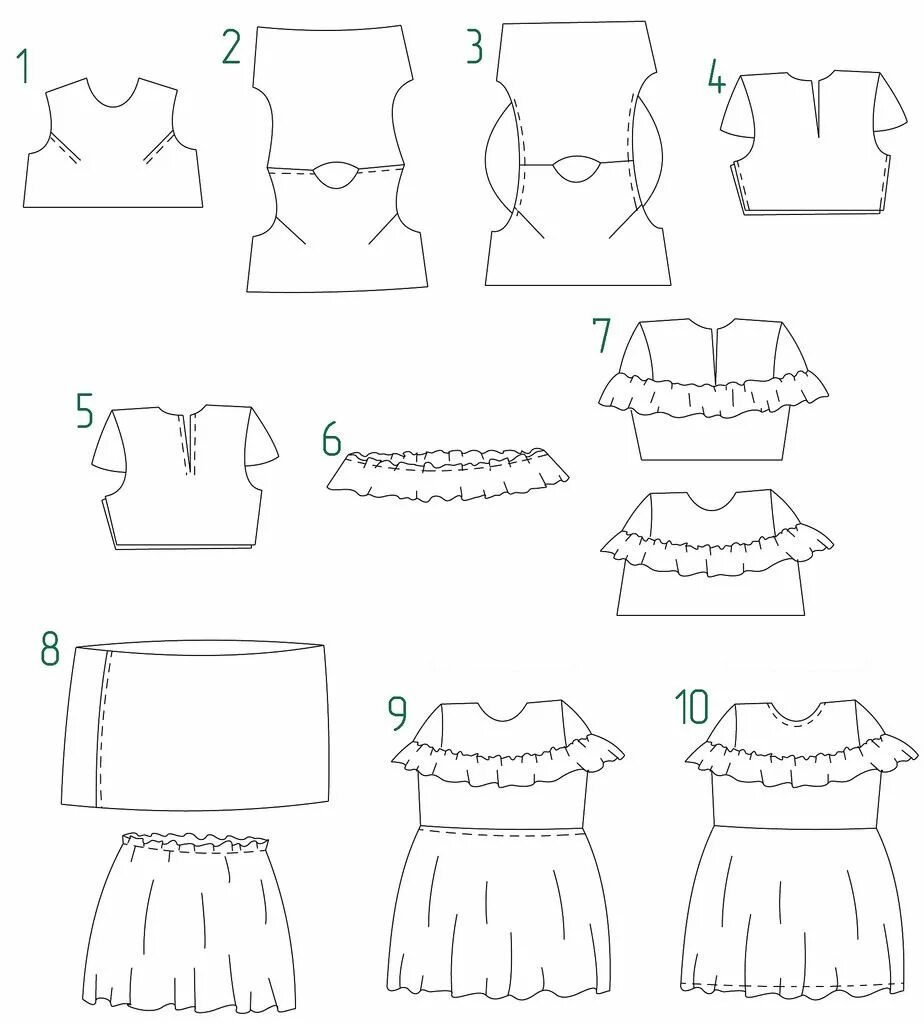 1
2
3
4
5
6
7
8
9
10