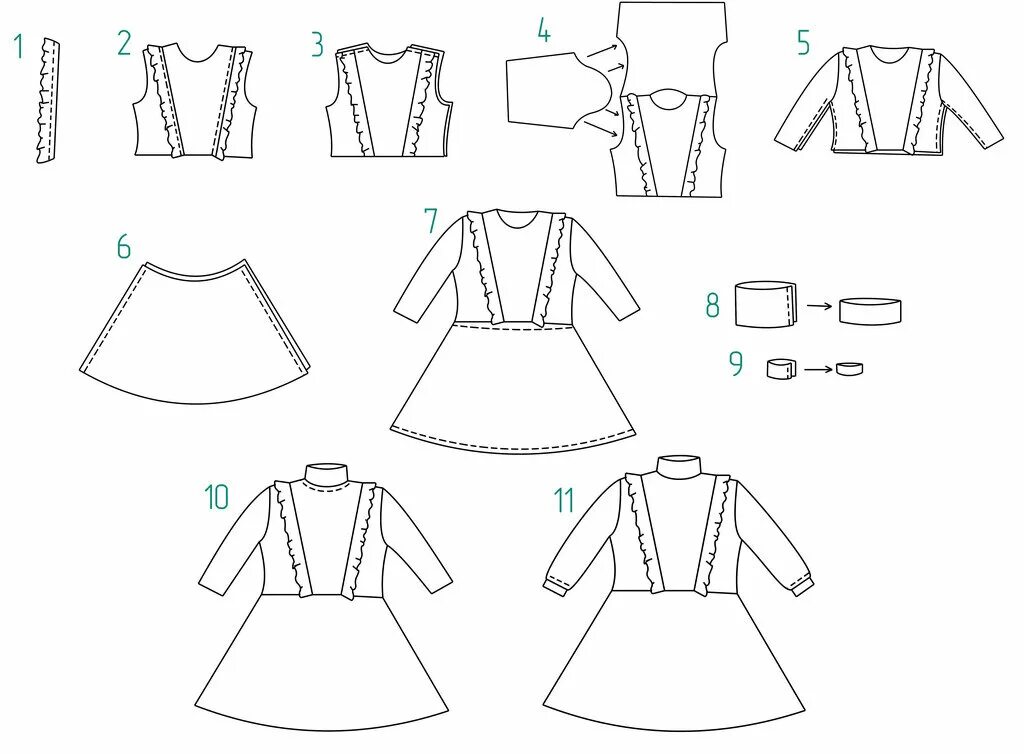 1
2
3
4
5
6
7
8
9
10
11