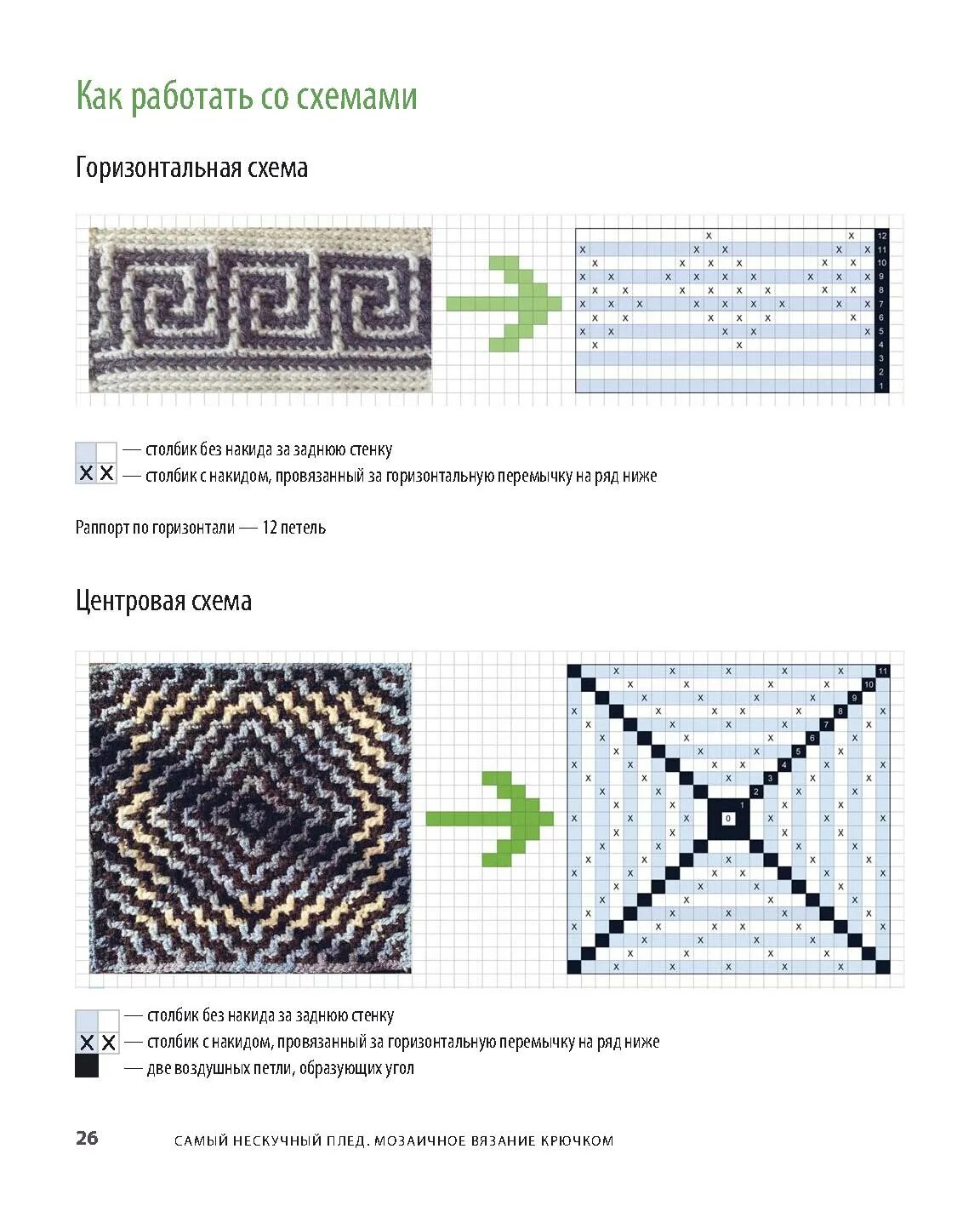 Как работать со схемами

Горизонтальная схема

12
11
10
9
8
7
6
5
4
3
2
1

— столбик без накида за заднюю стенку
x x — столбик с накидом, провязанный за горизонтальную перемычку на ряд ниже

Раппорт по горизонтали — 12 петель

Центровая схема

11
10
9
8
7
6
5
4
3
2
1
0

— столбик без накида за заднюю стенку
x x — столбик с накидом, провязанный за горизонтальную перемычку на ряд ниже
— две воздушных петли, образующих угол

26 САМЫЙ НЕСКУЧНЫЙ ПЛЕД. МОЗАИЧНОЕ ВЯЗАНИЕ КРЮЧКОМ