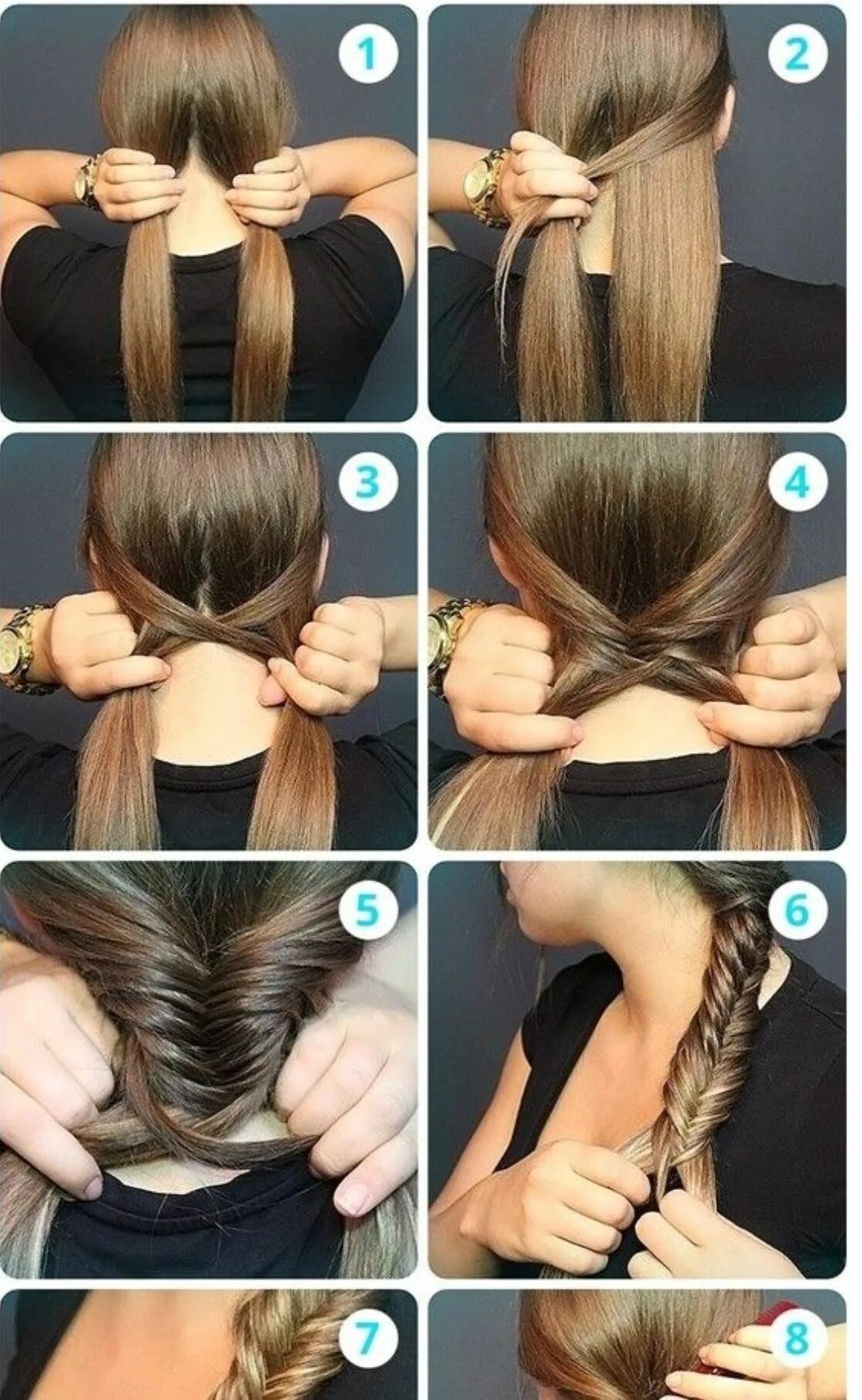 1
2
3
4
5
6
7
8