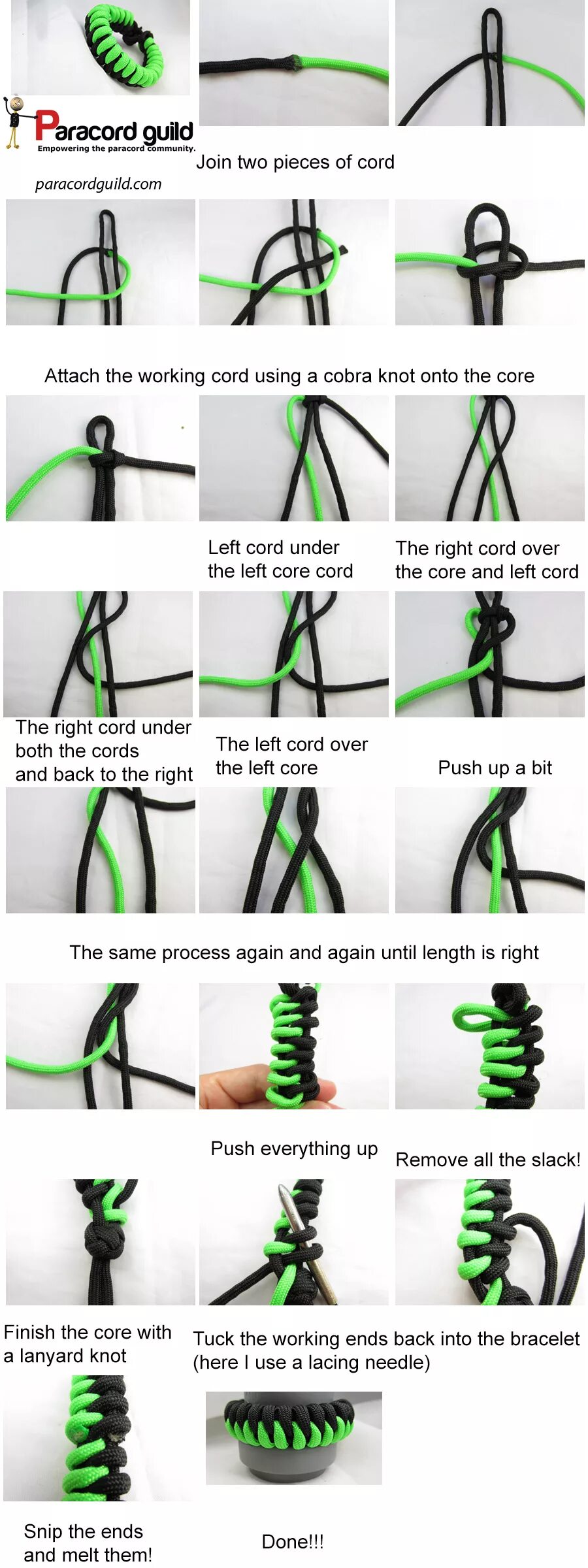 Paracord guild
Empowering the paracord community.
paracordguild.com

Join two pieces of cord

Attach the working cord using a cobra knot onto the core

Left cord under the left core cord

The right cord over the core and left cord

The right cord under both the cords and back to the right

The left cord over the left core

Push up a bit

The same process again and again until length is right

Push everything up

Remove all the slack!

Finish the core with a lanyard knot

Tuck the working ends back into the bracelet (here I use a lacing needle)

Snip the ends and melt them!

Done!!!