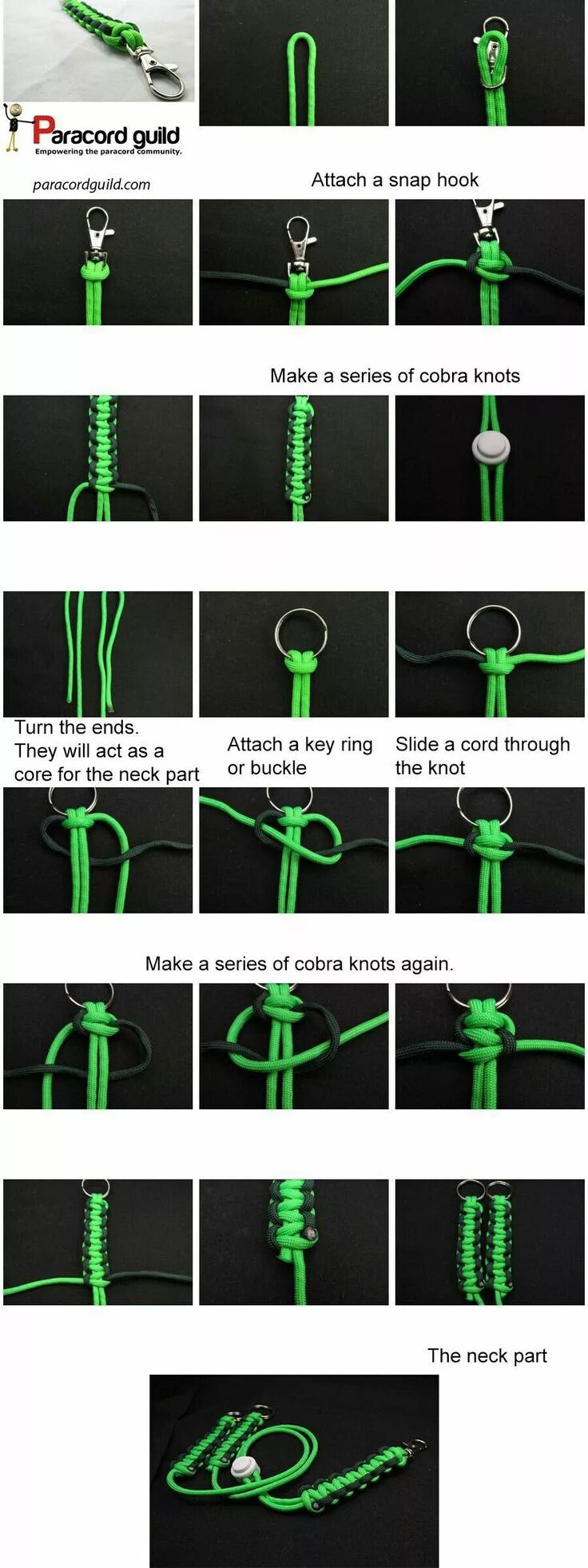 Paracord guild
Empowering the paracord community.

paracordguild.com

Attach a snap hook

Make a series of cobra knots

Turn the ends. They will act as a core for the neck part

Attach a key ring or buckle

Slide a cord through the knot

Make a series of cobra knots again.

The neck part