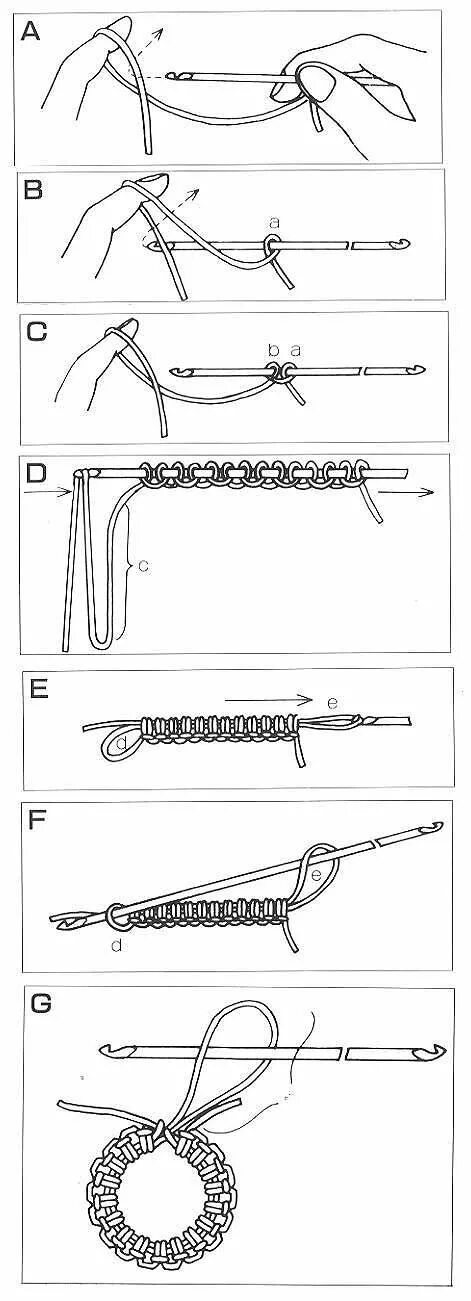 A

B
a

C
b a

D
c

E
e
d

F
e
d

G