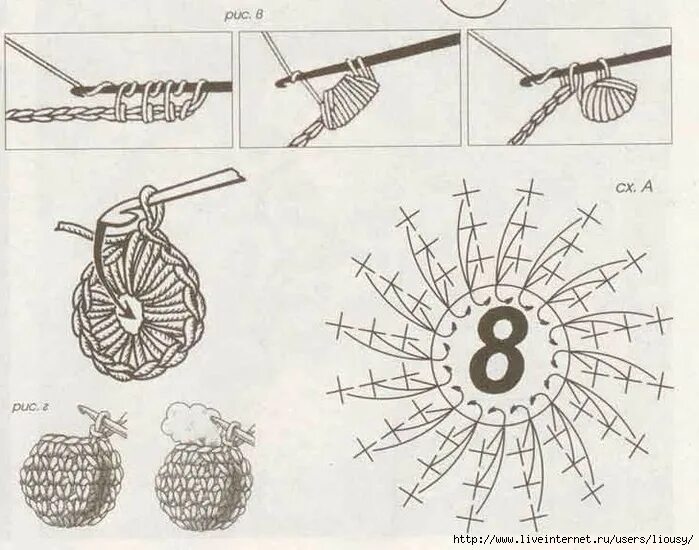 рис. в

сх. А

8

рис. г

http://www.liveinternet.ru/users/liousy/