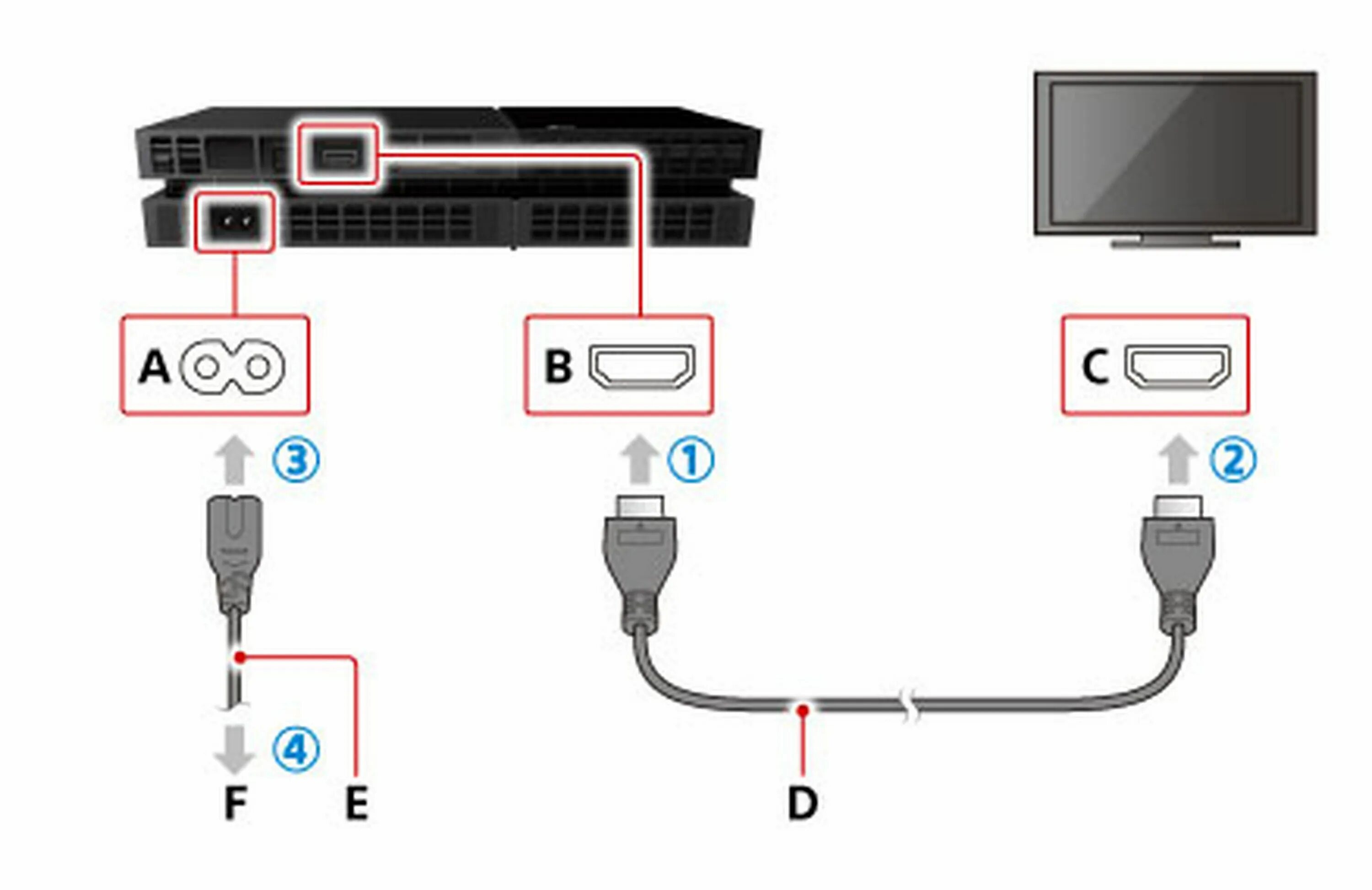 A

B

C

③

①

②

④

F

E

D