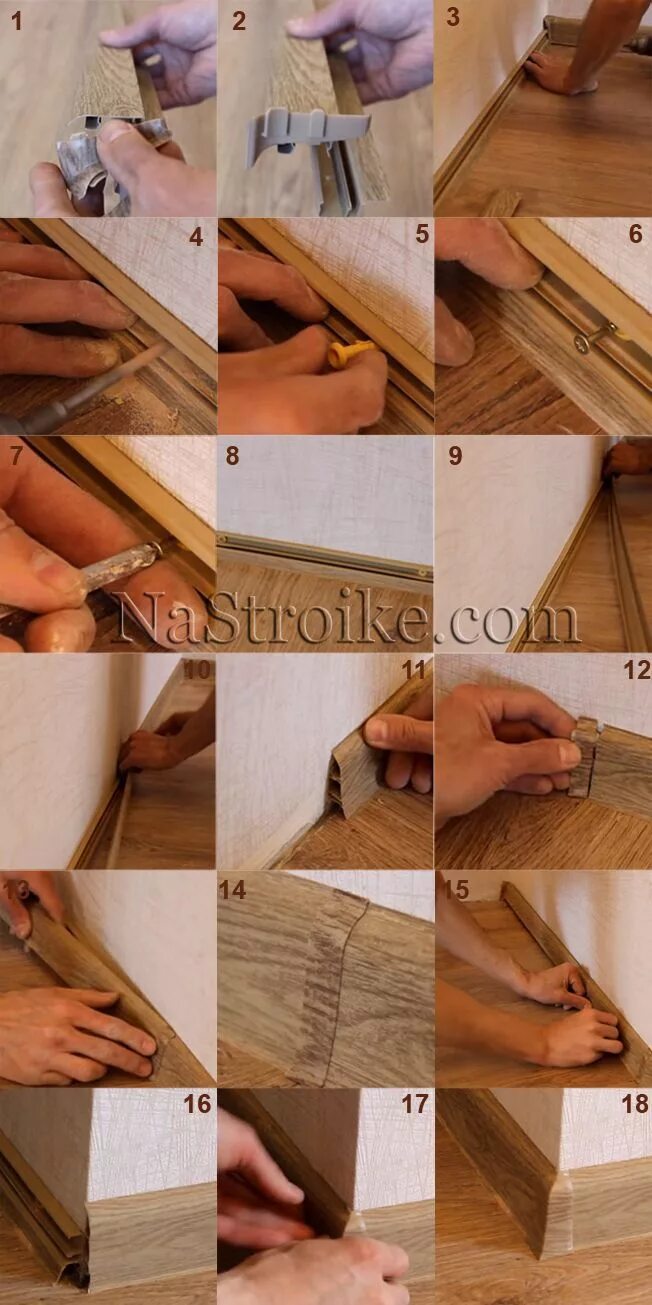 1
2
3
4
5
6
7
8
9
NaStroike.com
10
11
12
13
14
15
16
17
18