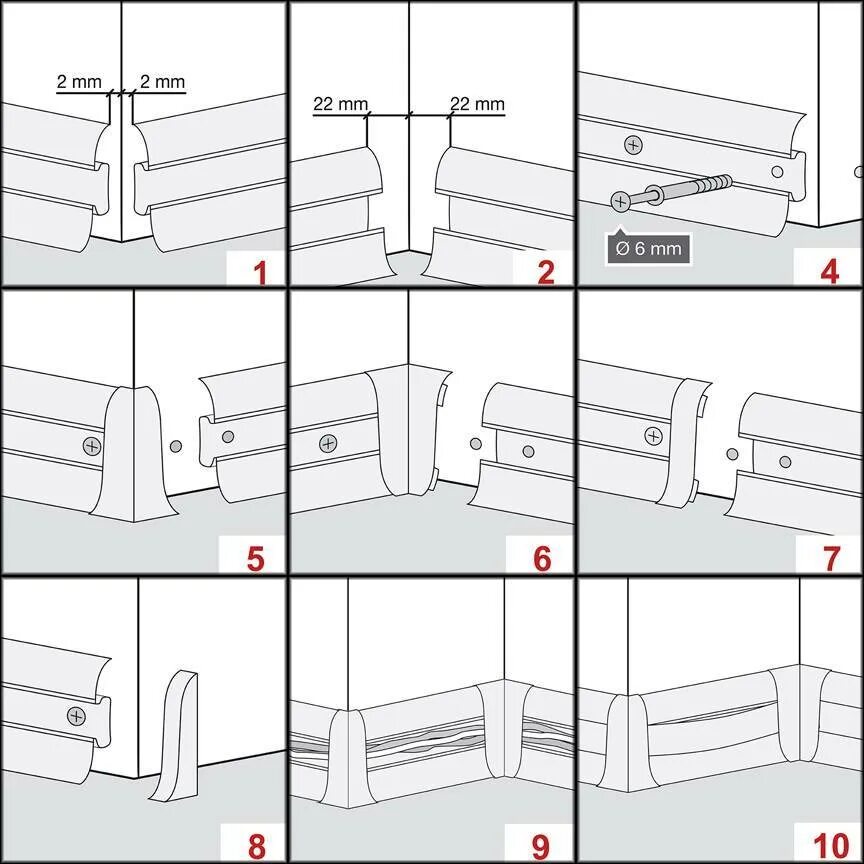 2 mm 2 mm
1

22 mm 22 mm
2

Ø 6 mm
4

5

6

7

8

9

10