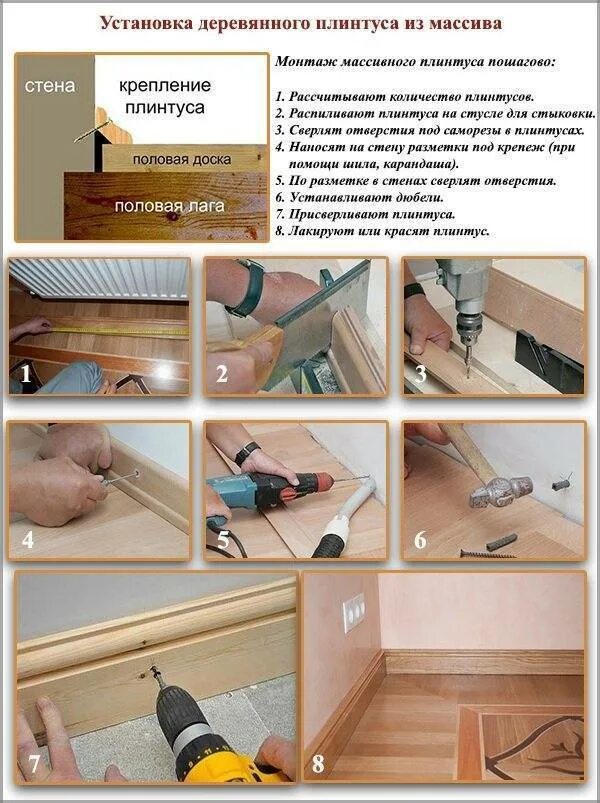 Установка деревянного плинтуса из массива

стена

крепление плинтуса

половая доска

половая лага

Монтаж массивного плинтуса пошагово:

1. Рассчитывают количество плинтусов.
2. Распиливают плинтуса на стусле для стыковки.
3. Сверлят отверстия под саморезы в плинтусах.
4. Наносят на стену разметки под крепеж (при помощи шила, карандаша).
5. По разметке в стенах сверлят отверстия.
6. Устанавливают дюбели.
7. Присверливают плинтуса.
8. Лакируют или красят плинтус.

1

2

3

4

5

6

7

8