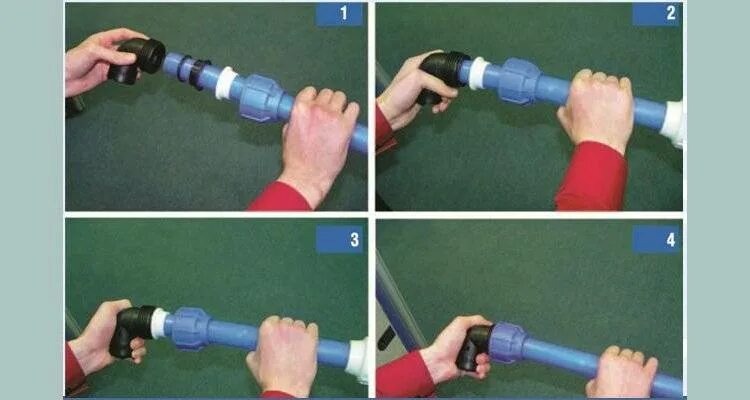 1

2

3

4