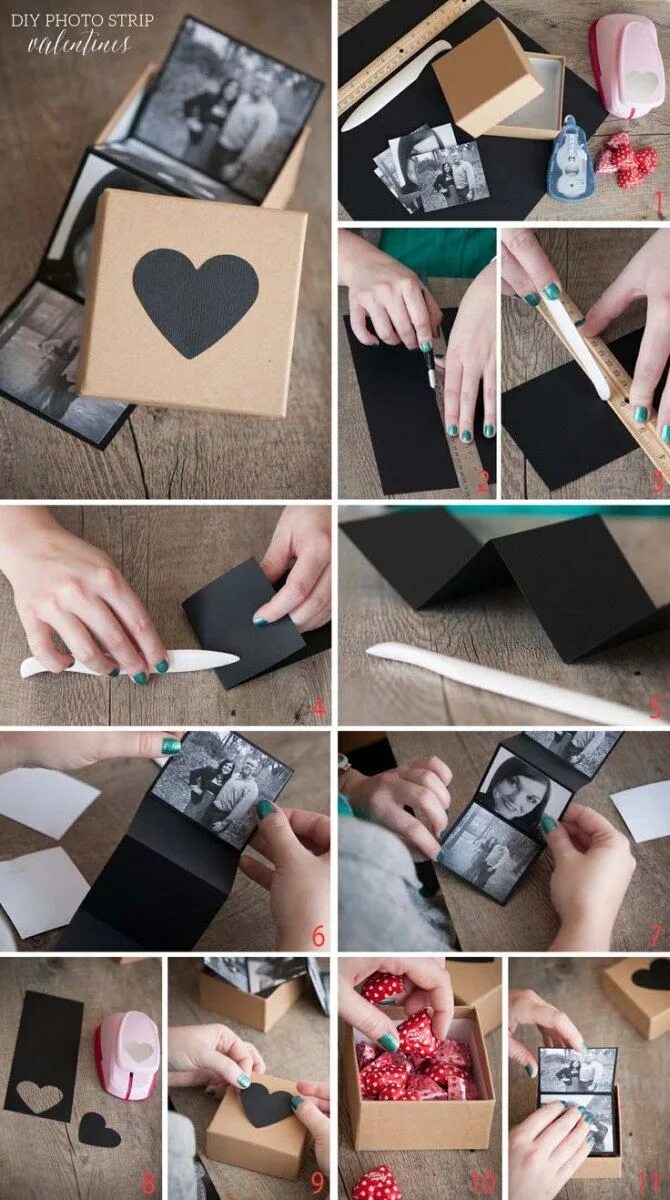 DIY PHOTO STRIP
valentines

1
2
3
4
5
6
7
8
9
10
11