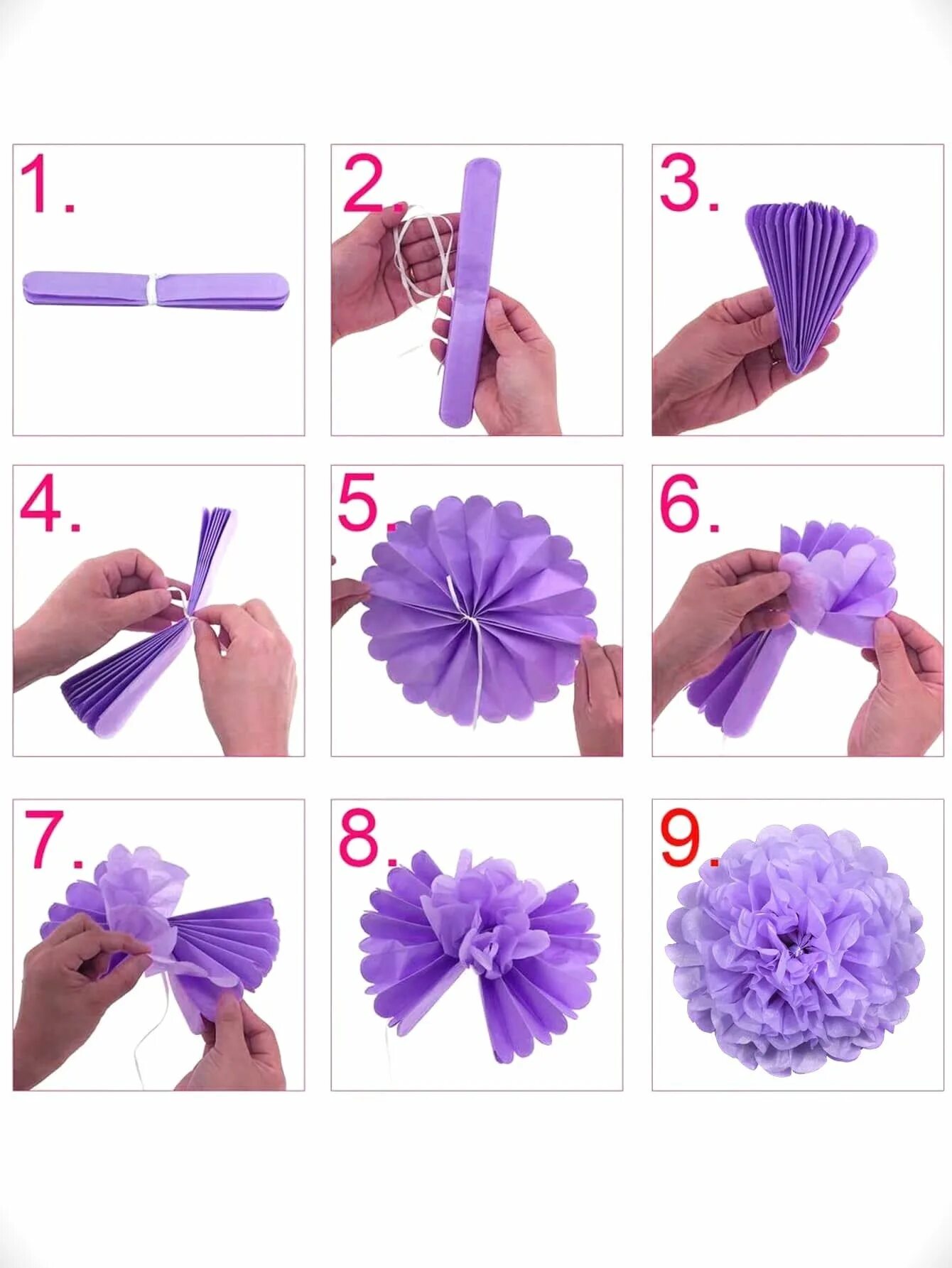 1.

2.

3.

4.

5.

6.

7.

8.

9.