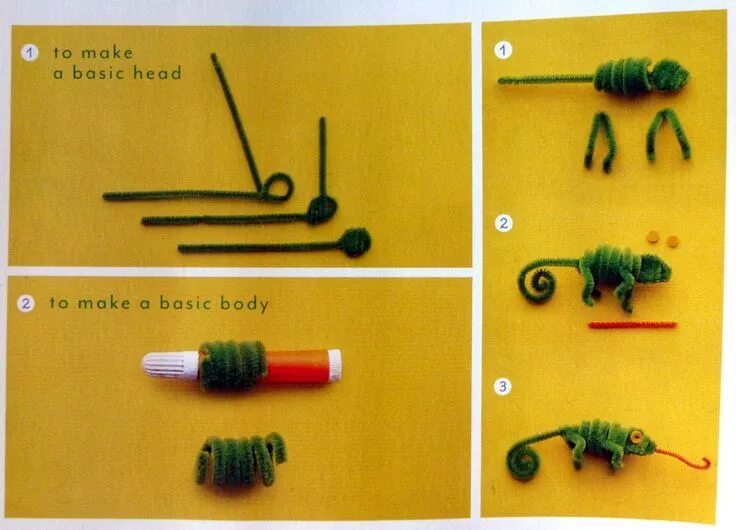 1 to make a basic head

2 to make a basic body

1

2

3