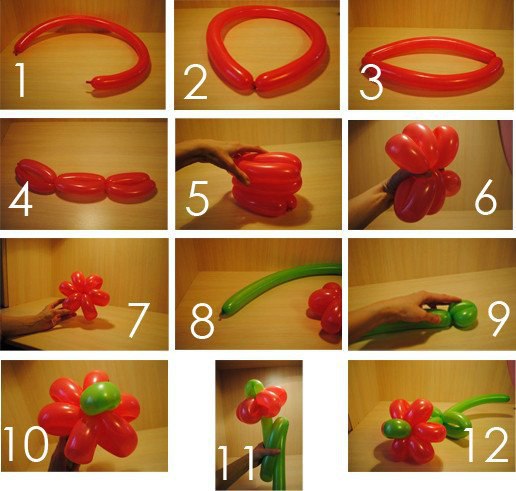 1
2
3
4
5
6
7
8
9
10
11
12