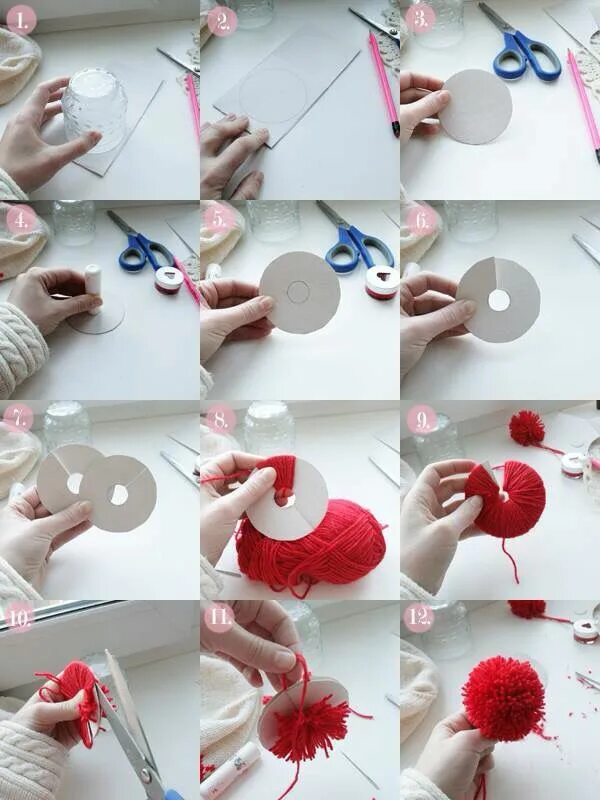 1.
2.
3.
4.
5.
6.
7.
8.
9.
10.
11.
12.