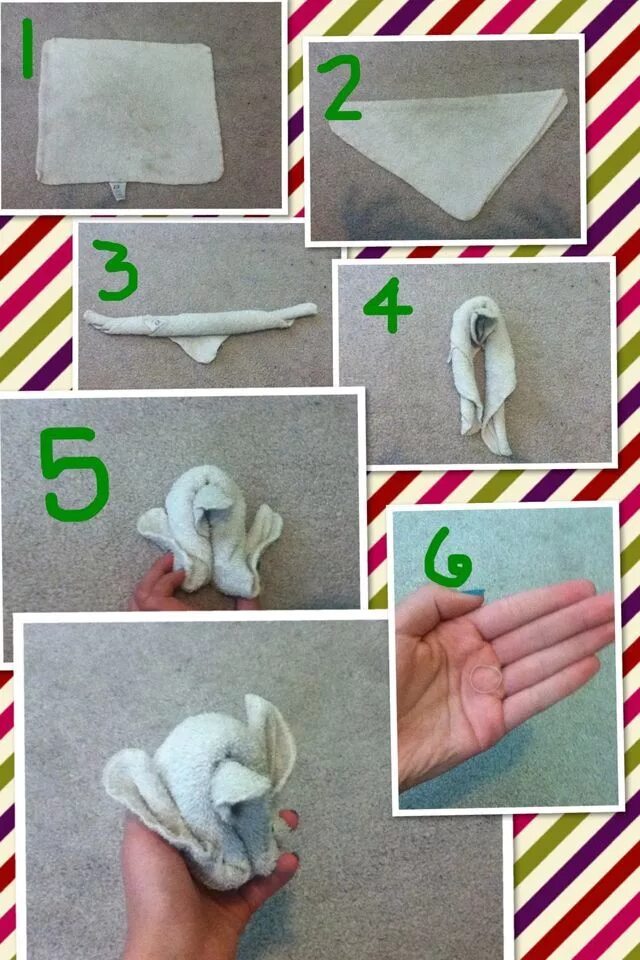 1

2

3

4

5

6