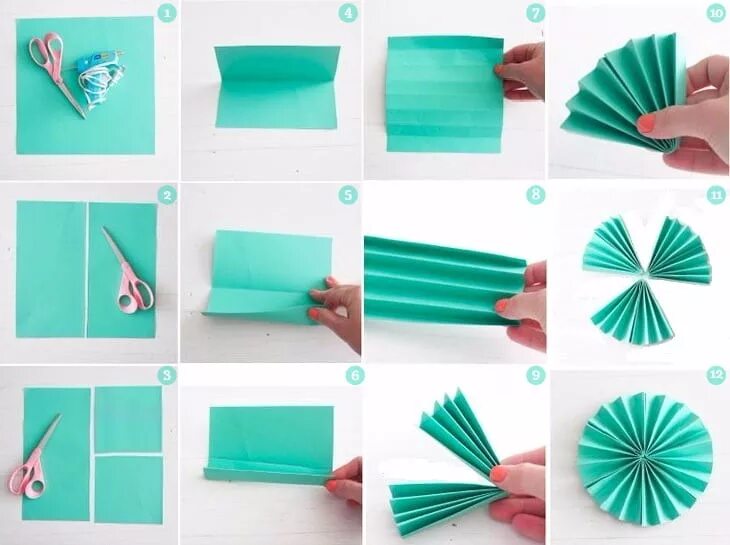 1
4
7
10
2
5
8
11
3
6
9
12