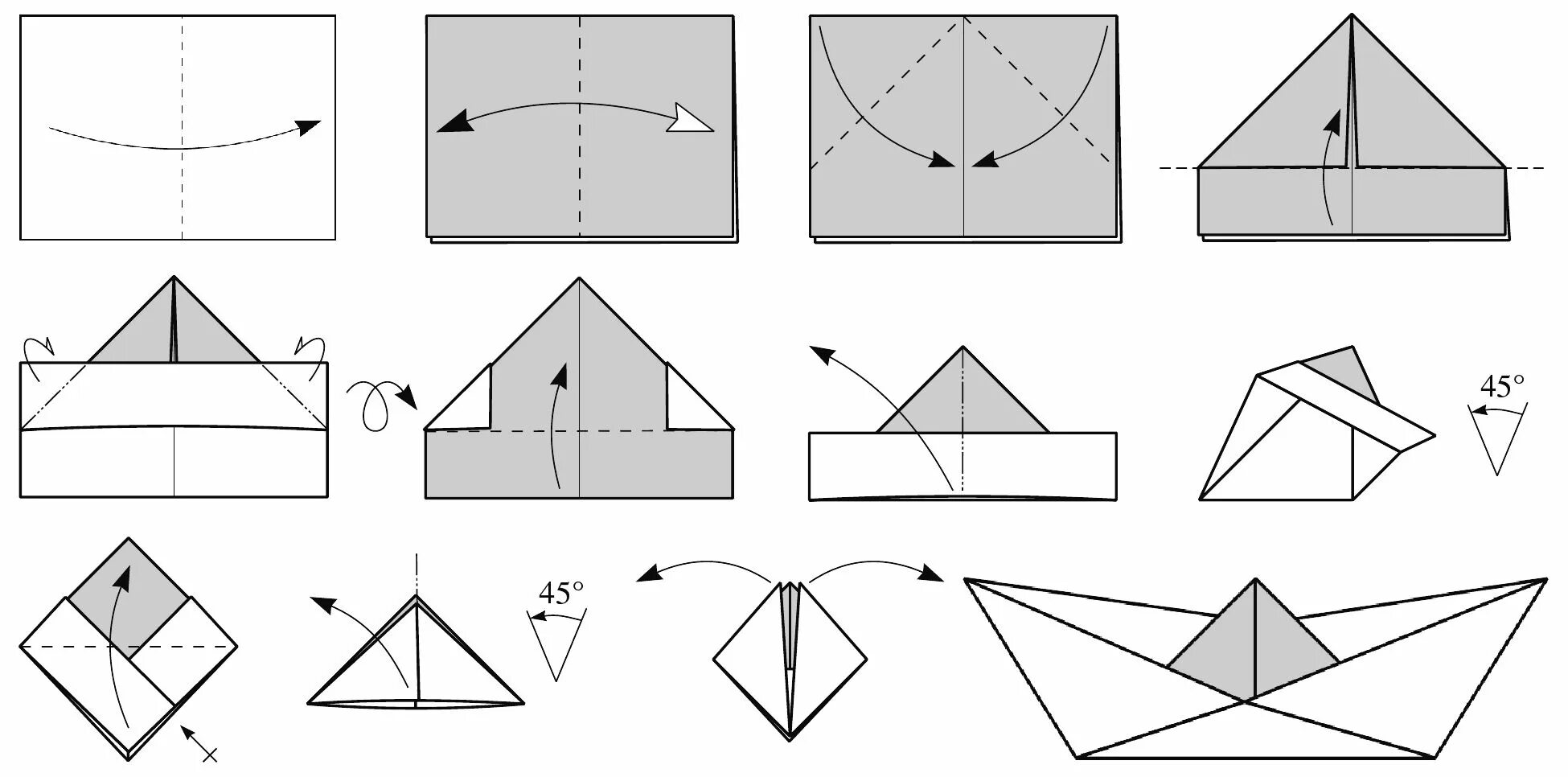 45°

45°