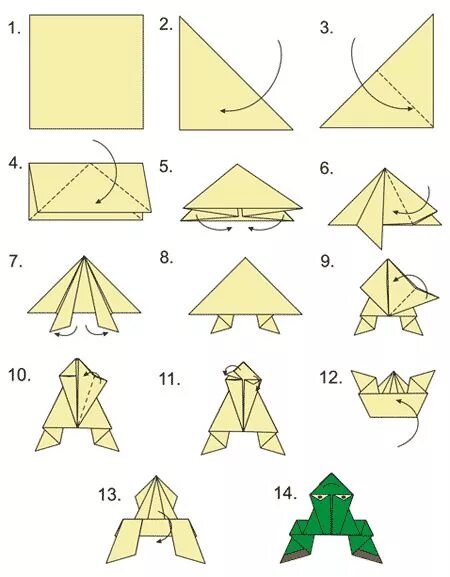 1.
2.
3.
4.
5.
6.
7.
8.
9.
10.
11.
12.
13.
14.