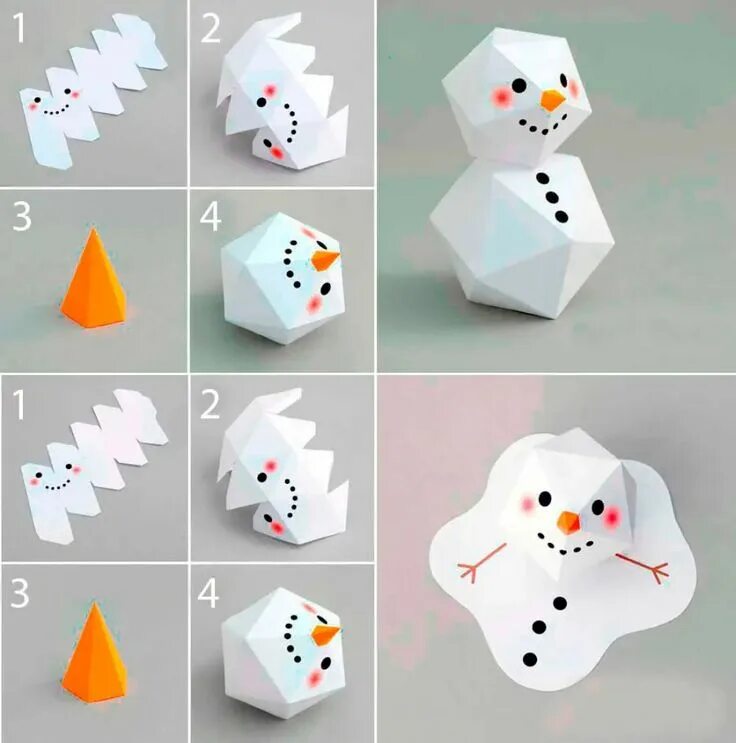 1
2
3
4
1
2
3
4