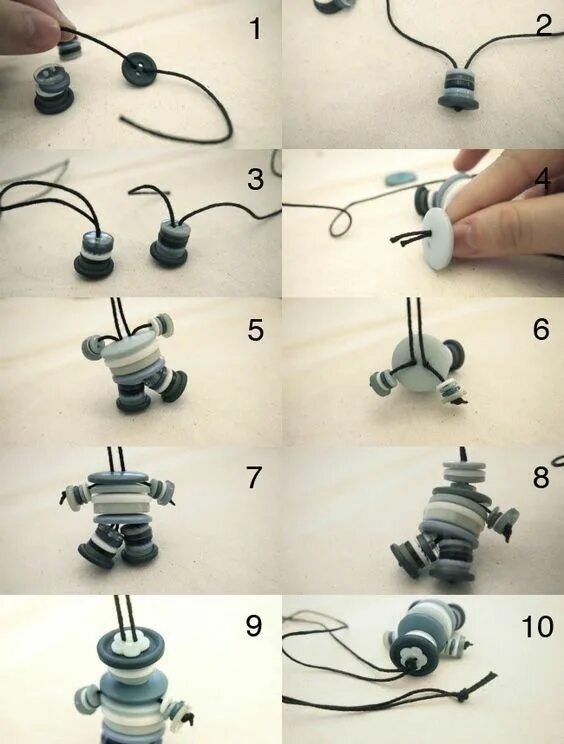 1
2
3
4
5
6
7
8
9
10