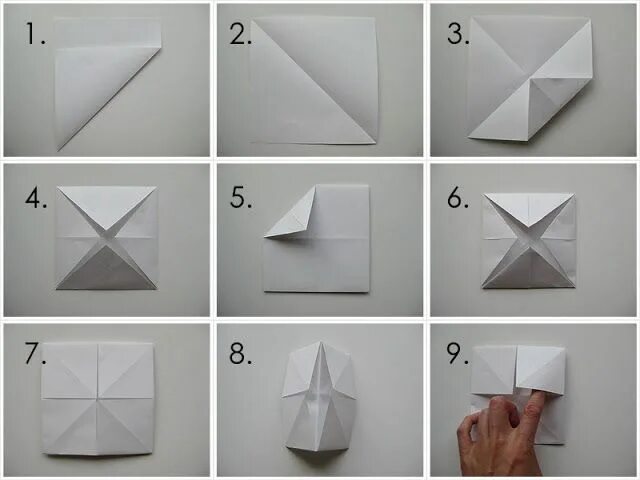 1.

2.

3.

4.

5.

6.

7.

8.

9.