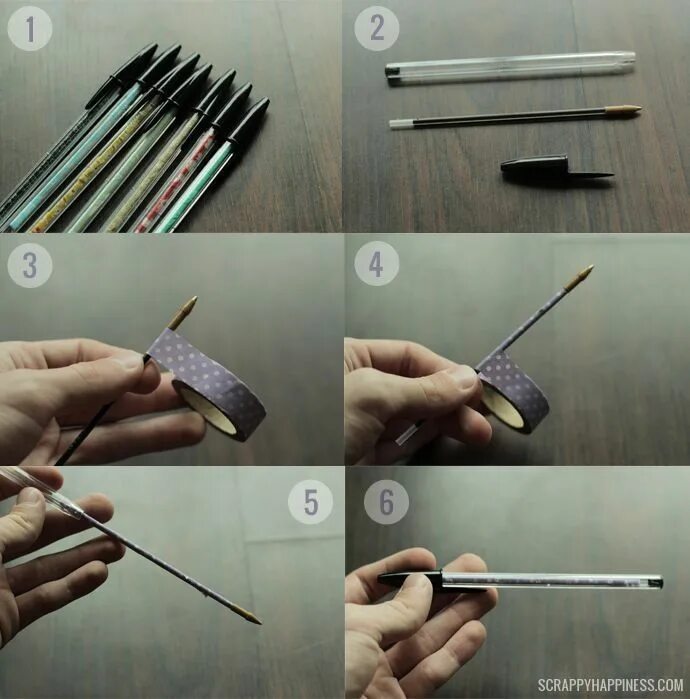 1

2

3

4

5

6

SCRAPPYHAPPINESS.COM