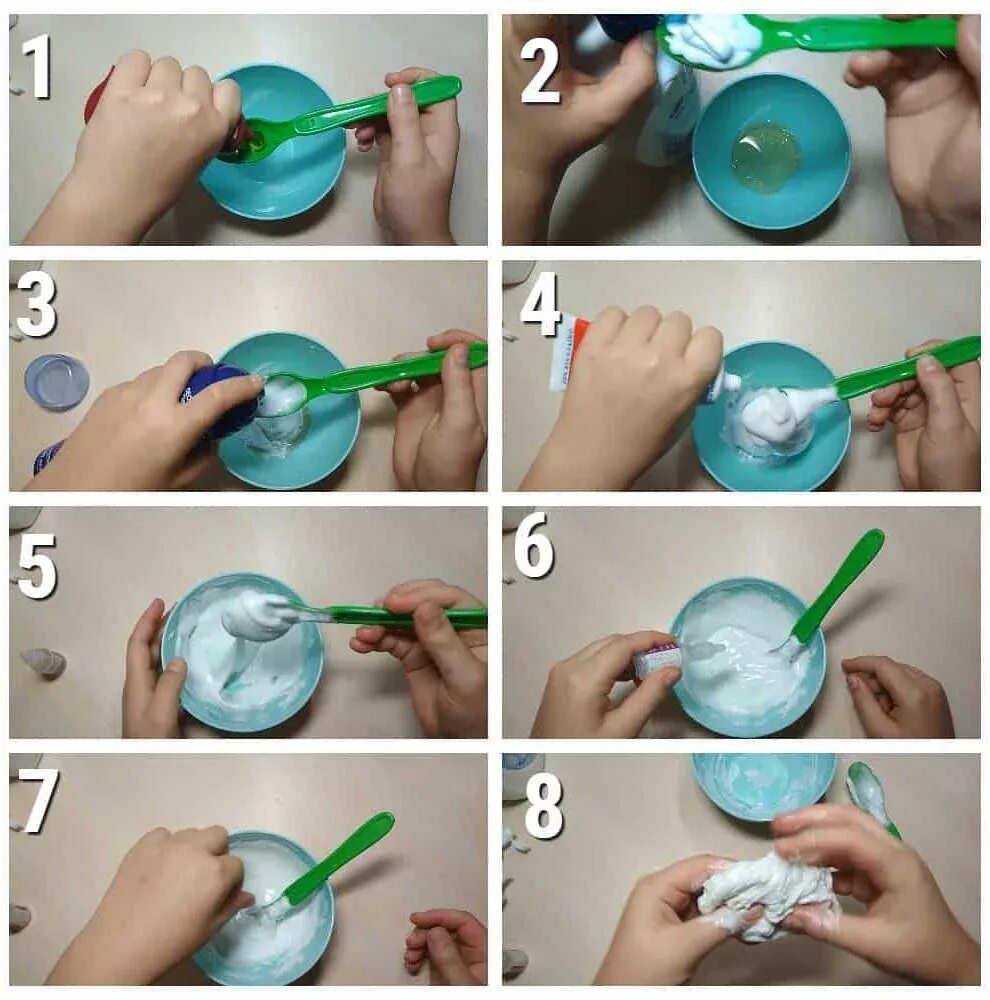 1

2

3

4

5

6

7

8