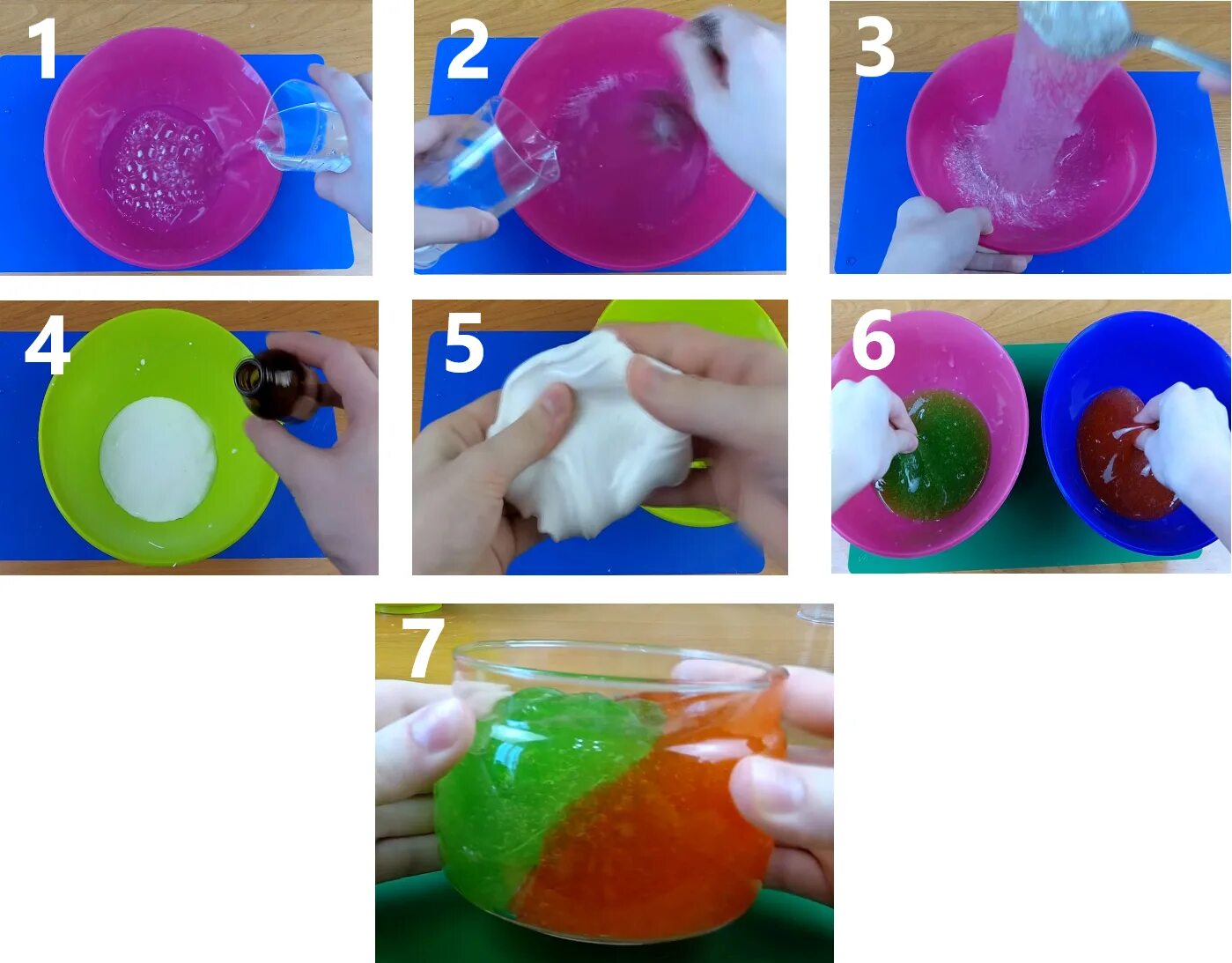 1
2
3
4
5
6
7